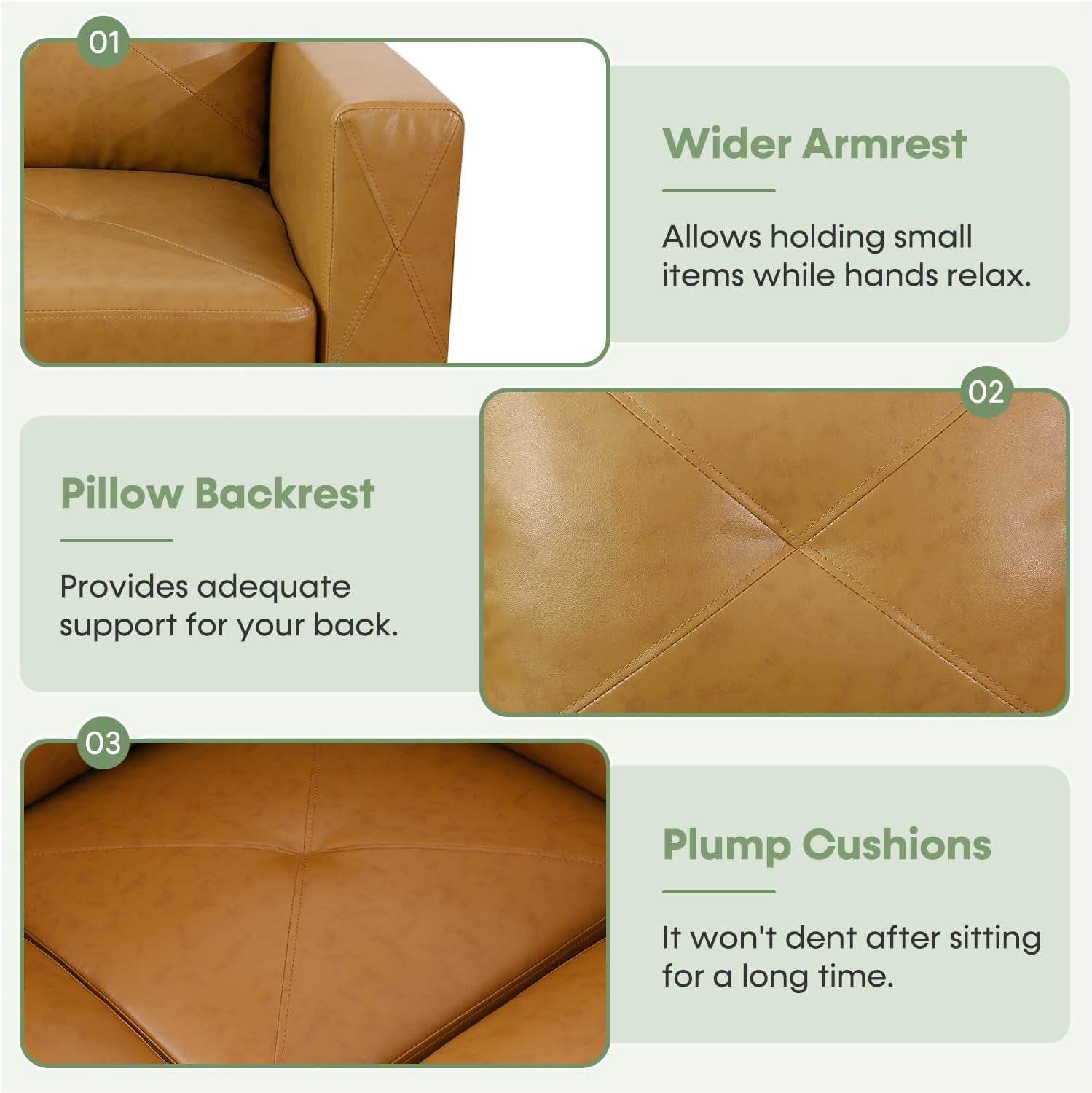 01

Wider Armrest

Allows holding small items while hands relax.

02

Pillow Backrest

Provides adequate support for your back.

03

Plump Cushions

It won't dent after sitting for a long time.