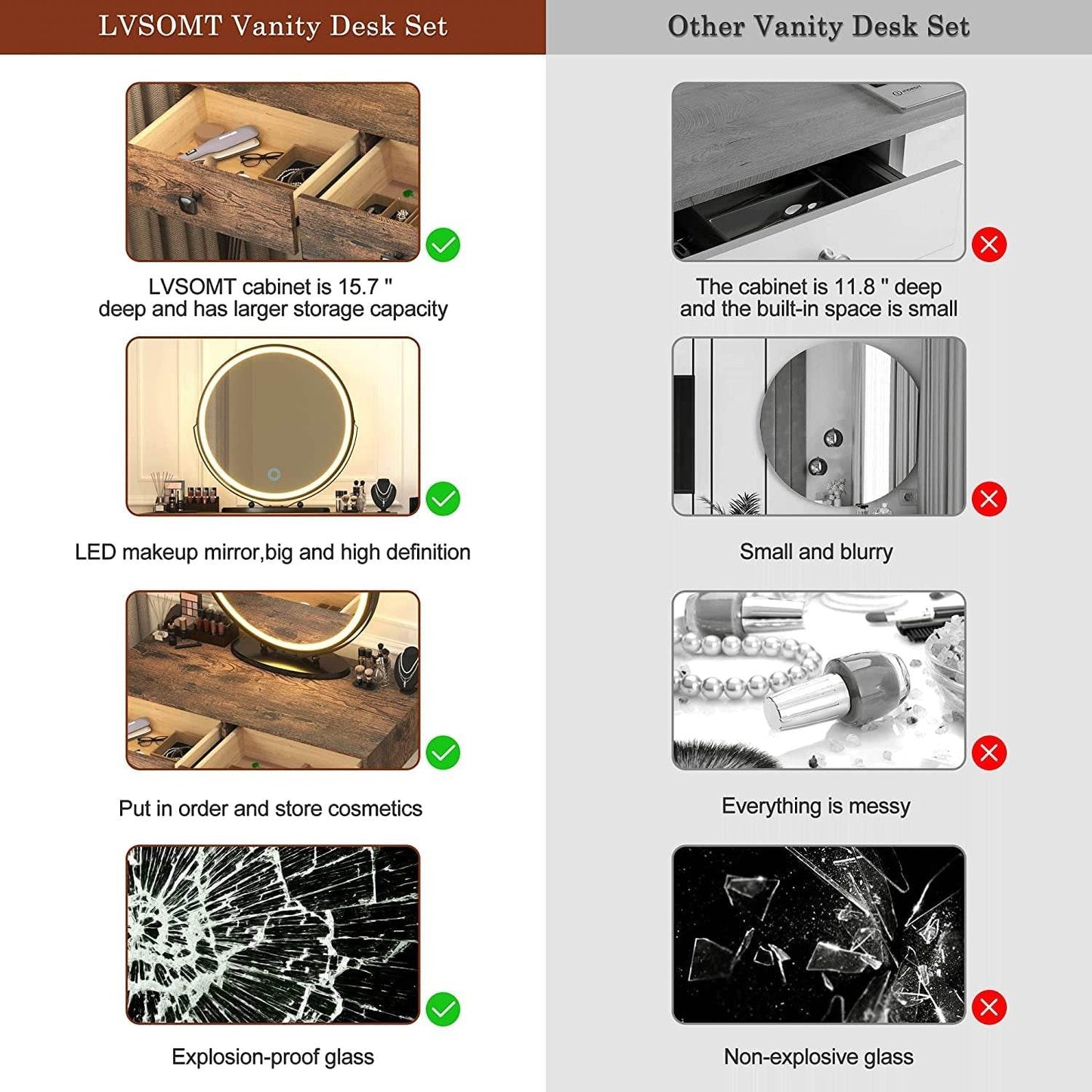 LVSOMT Vanity Desk Set

LVSOMT cabinet is 15.7 " deep and has larger storage capacity

LED makeup mirror,big and high definition

Put in order and store cosmetics

Explosion-proof glass

Other Vanity Desk Set

The cabinet is 11.8 " deep and the built-in space is small

Small and blurry

Everything is messy

Non-explosive glass