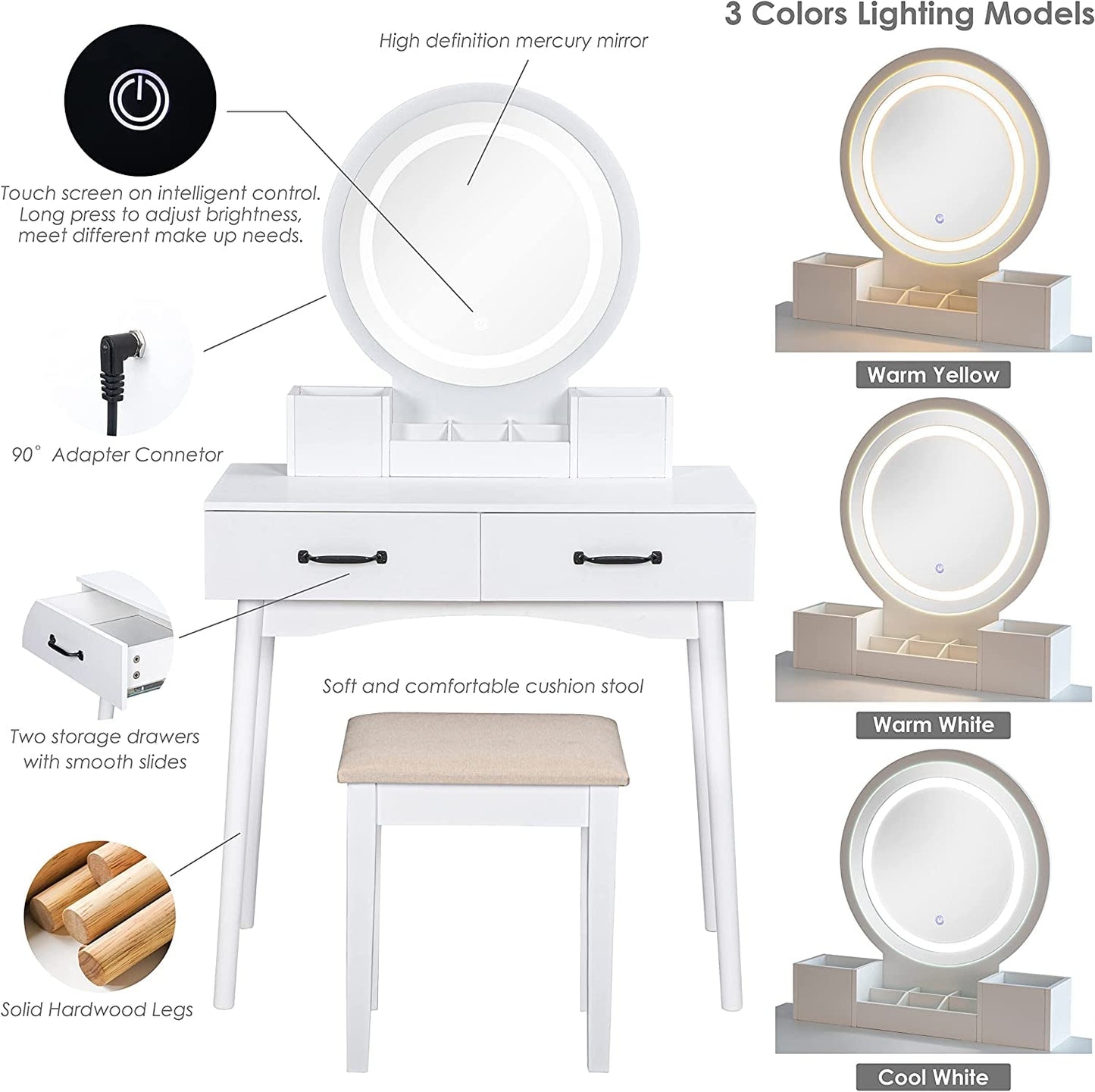 3 Colors Lighting Models

High definition mercury mirror

Touch screen on intelligent control. Long press to adjust brightness, meet different make up needs.

90° Adapter Connetor

Two storage drawers with smooth slides

Soft and comfortable cushion stool

Solid Hardwood Legs

Warm Yellow

Warm White

Cool White