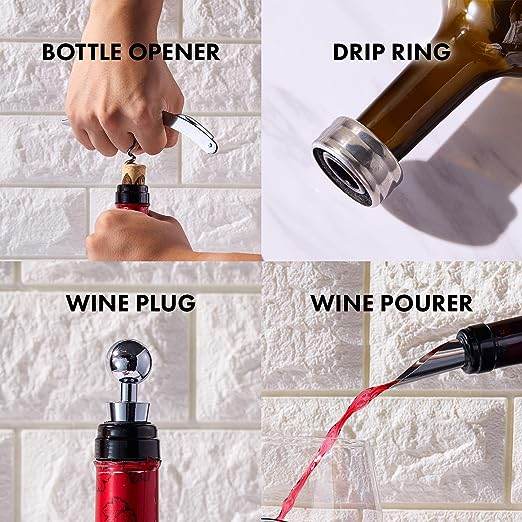 BOTTLE OPENER

DRIP RING

WINE PLUG

WINE POURER