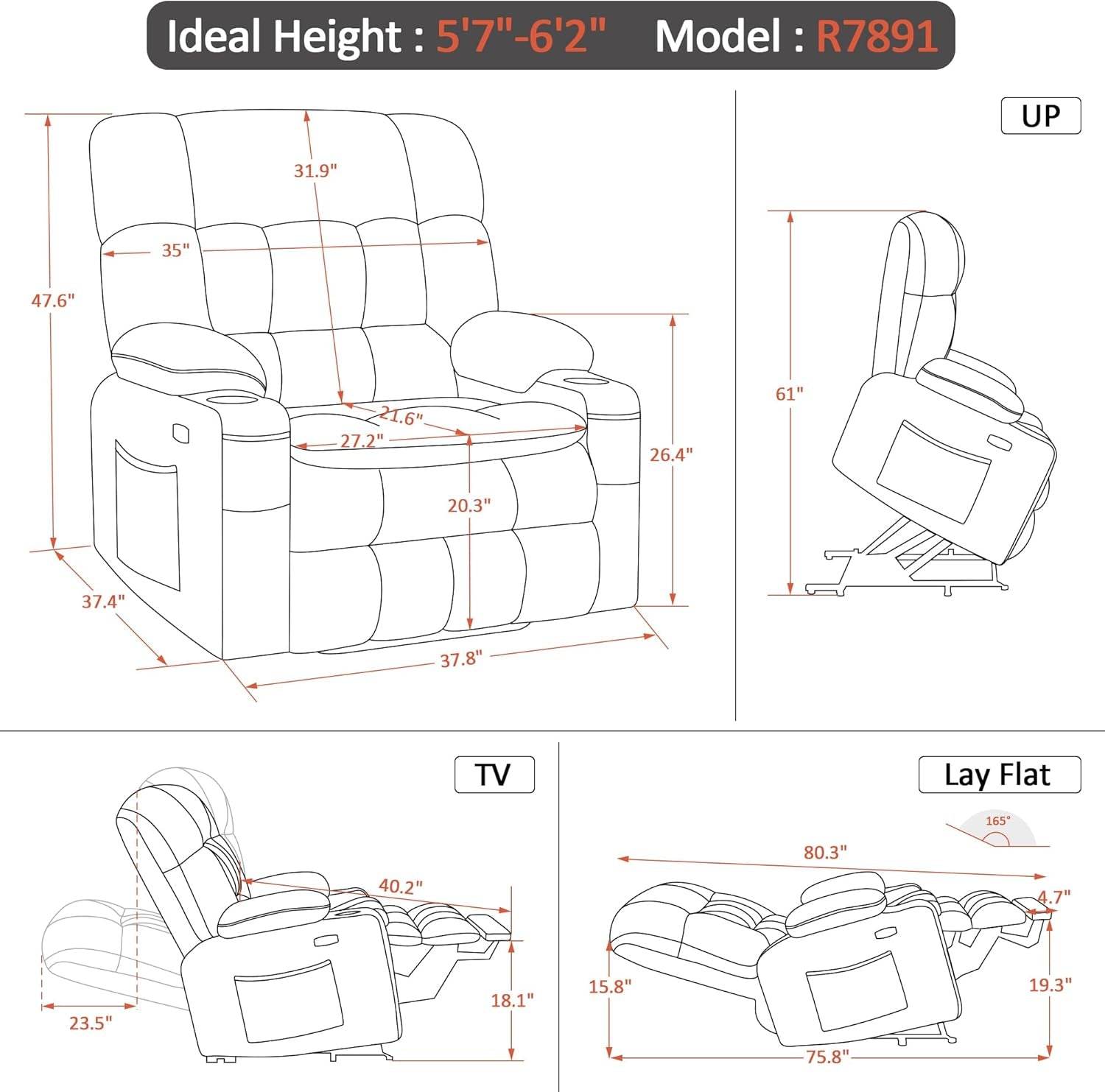 Ideal Height : 5'7"-6'2" Model : R7891

31.9"
35"
47.6"
21.6"
27.2"
26.4"
20.3"
37.4"
37.8"

UP

61"

TV

40.2"
18.1"
23.5"

Lay Flat

165°
80.3"
4.7"
15.8"
19.3"
75.8"