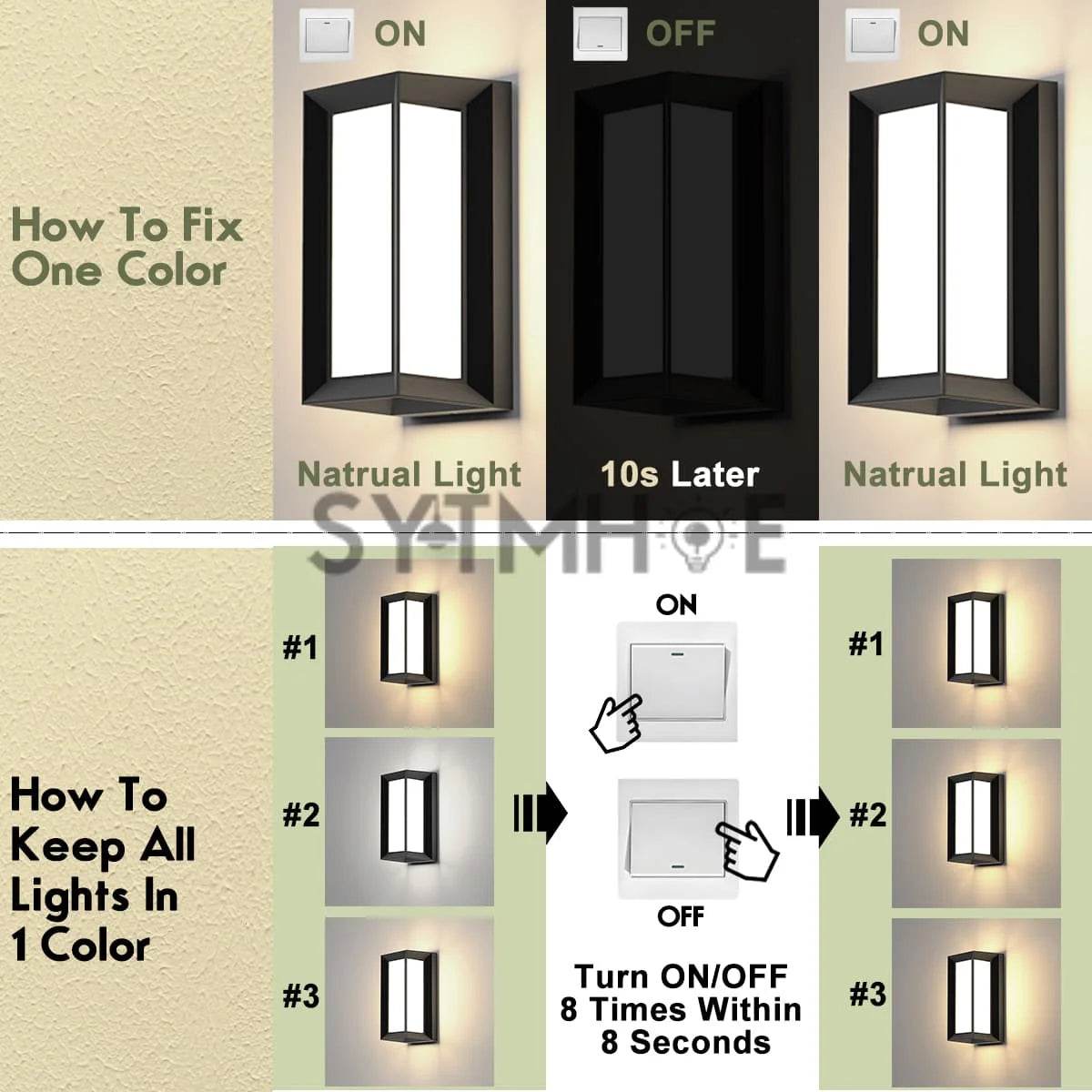 How To Fix One Color

ON

Natrual Light

OFF

10s Later

ON

Natrual Light

SYTMHOE

How To Keep All Lights In 1 Color

#1

#2

#3

ON

OFF

Turn ON/OFF 8 Times Within 8 Seconds

#1

#2

#3