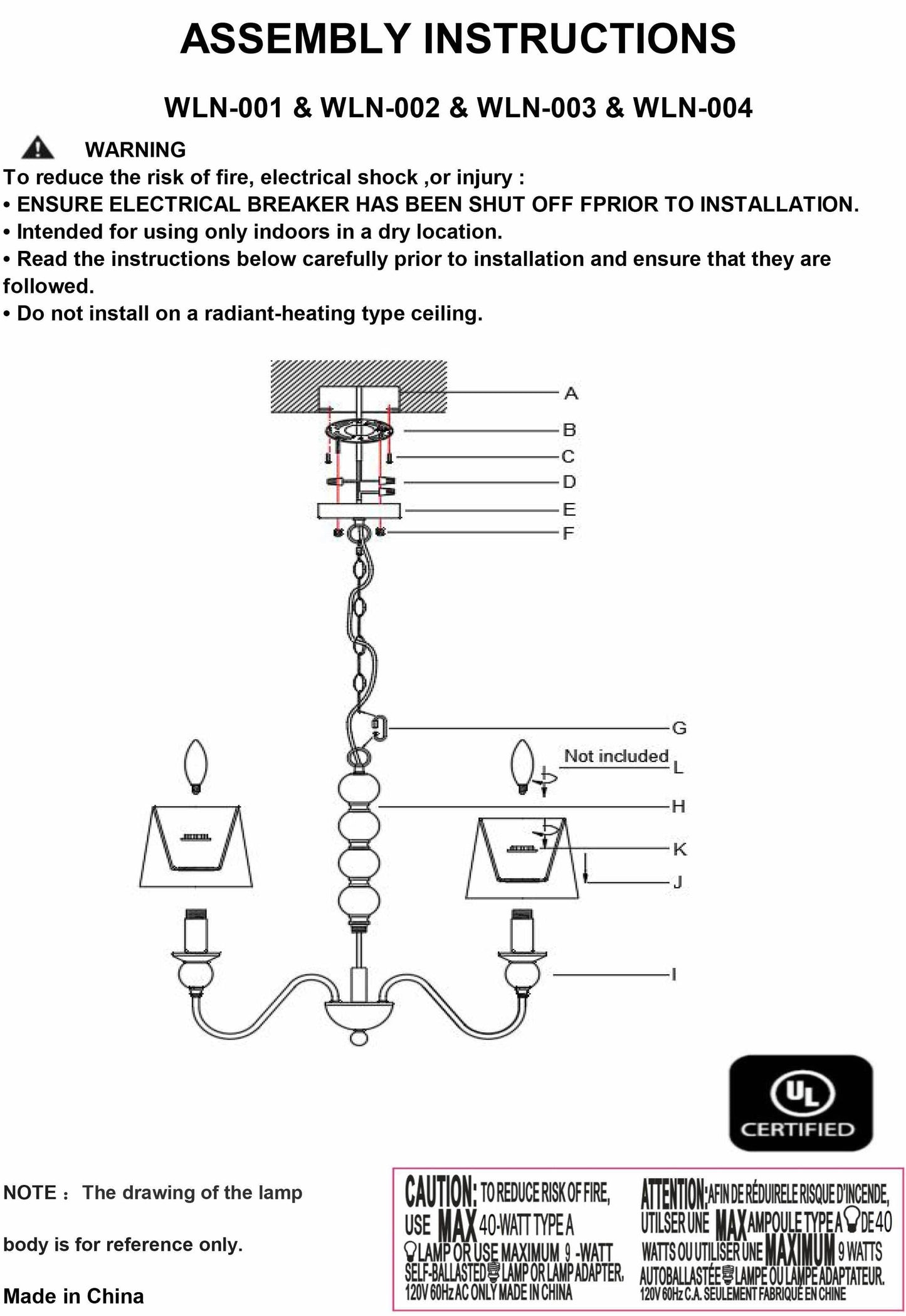 ASSEMBLY INSTRUCTIONS

WLN-001 & WLN-002 & WLN-003 & WLN-004

WARNING

To reduce the risk of fire, electrical shock ,or injury :
• ENSURE ELECTRICAL BREAKER HAS BEEN SHUT OFF FPRIOR TO INSTALLATION.
• Intended for using only indoors in a dry location.
• Read the instructions below carefully prior to installation and ensure that they are followed.
• Do not install on a radiant-heating type ceiling.

A
B
C
D
E
F
G
Not included
L
H
K
J
I

UL
CERTIFIED

NOTE : The drawing of the lamp

body is for reference only.

Made in China

CAUTION: TO REDUCE RISK OF FIRE, USE MAX 40-WATT TYPE A LAMP OR USE MAXIMUM 9 -WATT SELF-BALLASTED LAMP OR LAMP ADAPTER. 120V 60Hz AC ONLY MADE IN CHINA

ATTENTION: AFIN DE RÉDUIRELE RISQUE D'INCENDE, UTILSER UNE MAX AMPOULE TYPE A DE 40 WATTS OU UTILISER UNE MAXIMUM 9 WATTS AUTOBALLASTÉE LAMPE OU LAMPE ADAPTATEUR. 120V 60Hz C.A. SEULEMENT FABRIQUÉ EN CHINE