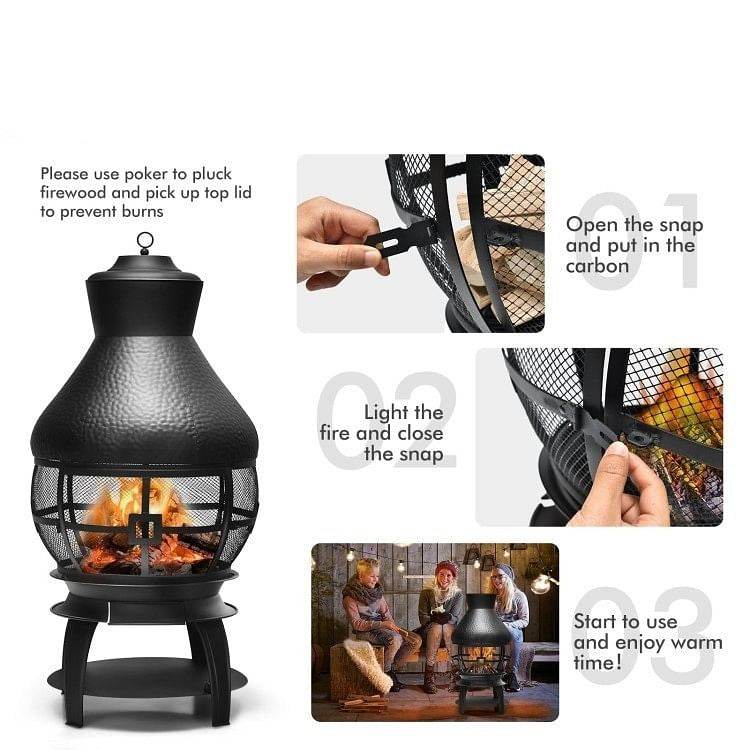 Please use poker to pluck firewood and pick up top lid to prevent burns

01

Open the snap and put in the carbon

02

Light the fire and close the snap

03

Start to use and enjoy warm time!