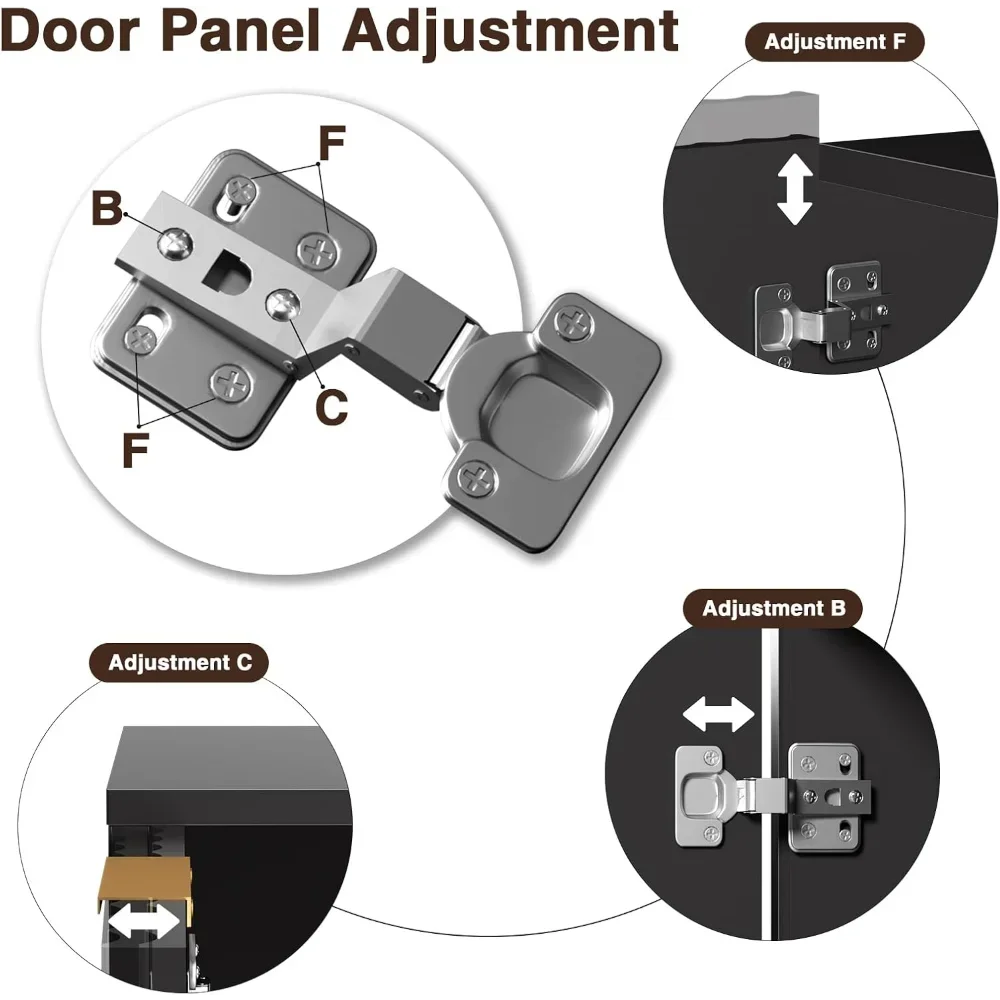 Door Panel Adjustment

Adjustment F

F

B

C

F

Adjustment B

Adjustment C