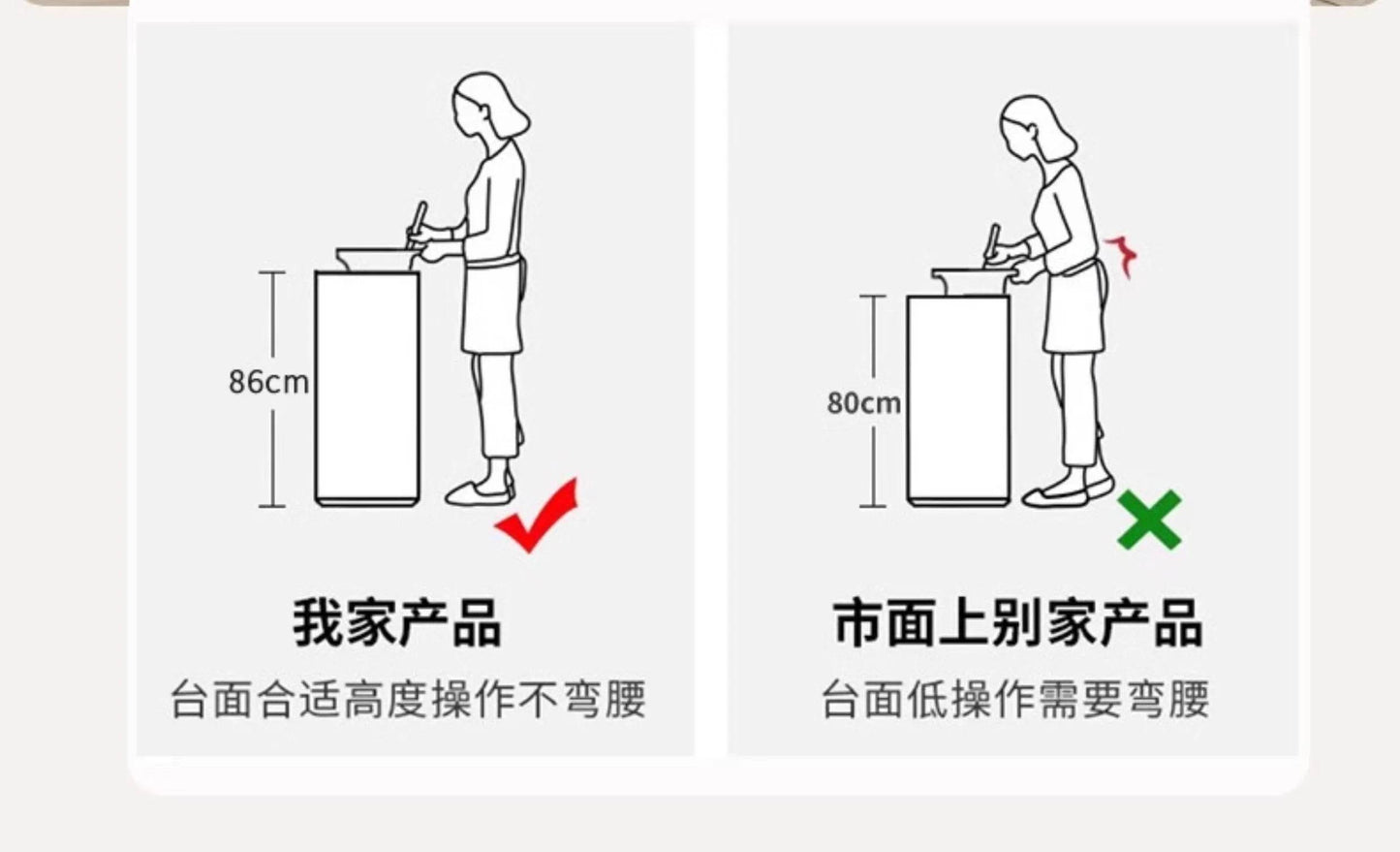 86cm

我家产品

台面合适高度操作不弯腰

80cm

市面上别家产品

台面低操作需要弯腰