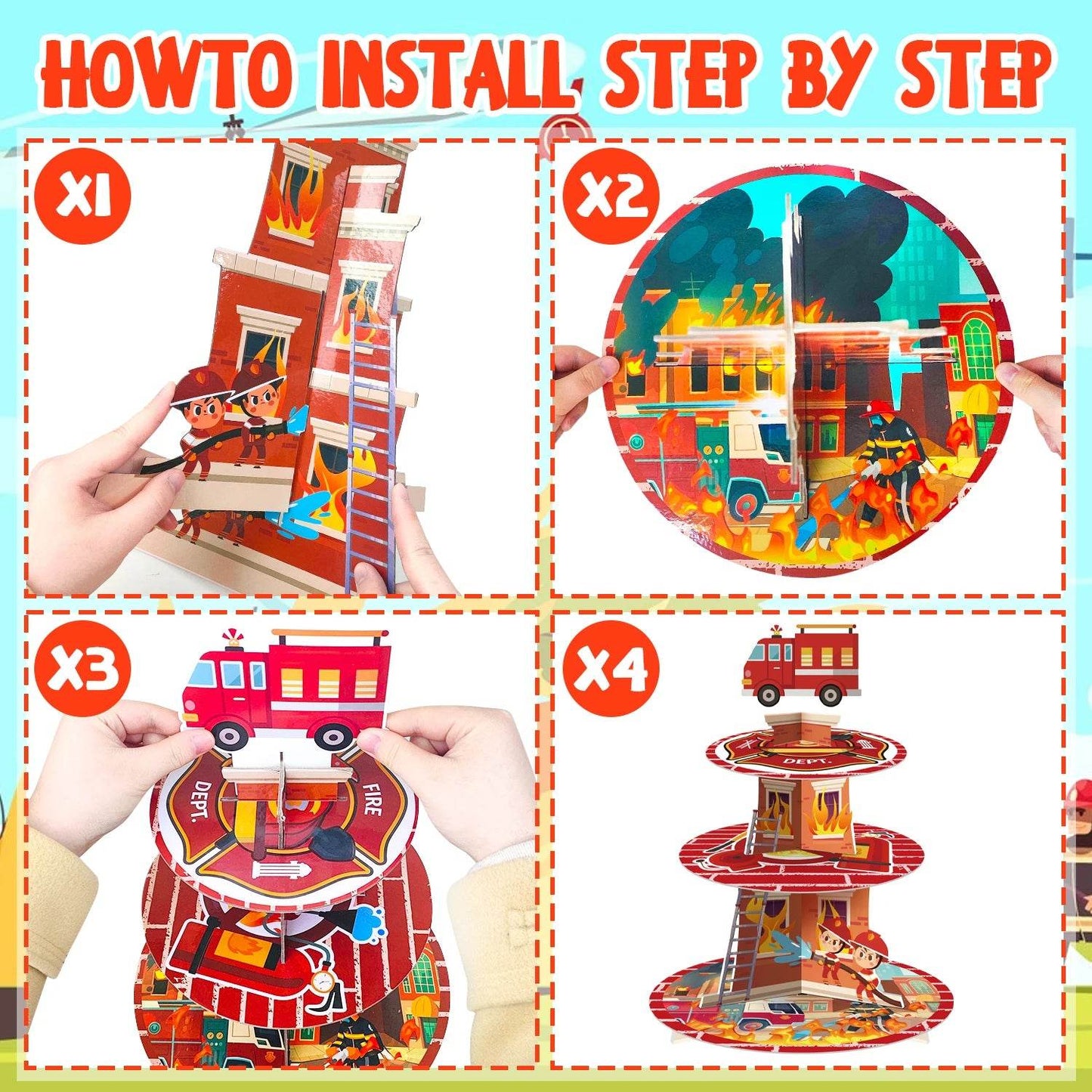 HOWTO INSTALL STEP BY STEP

X1

X2

X3

DEPT. FIRE

X4

DEPT.