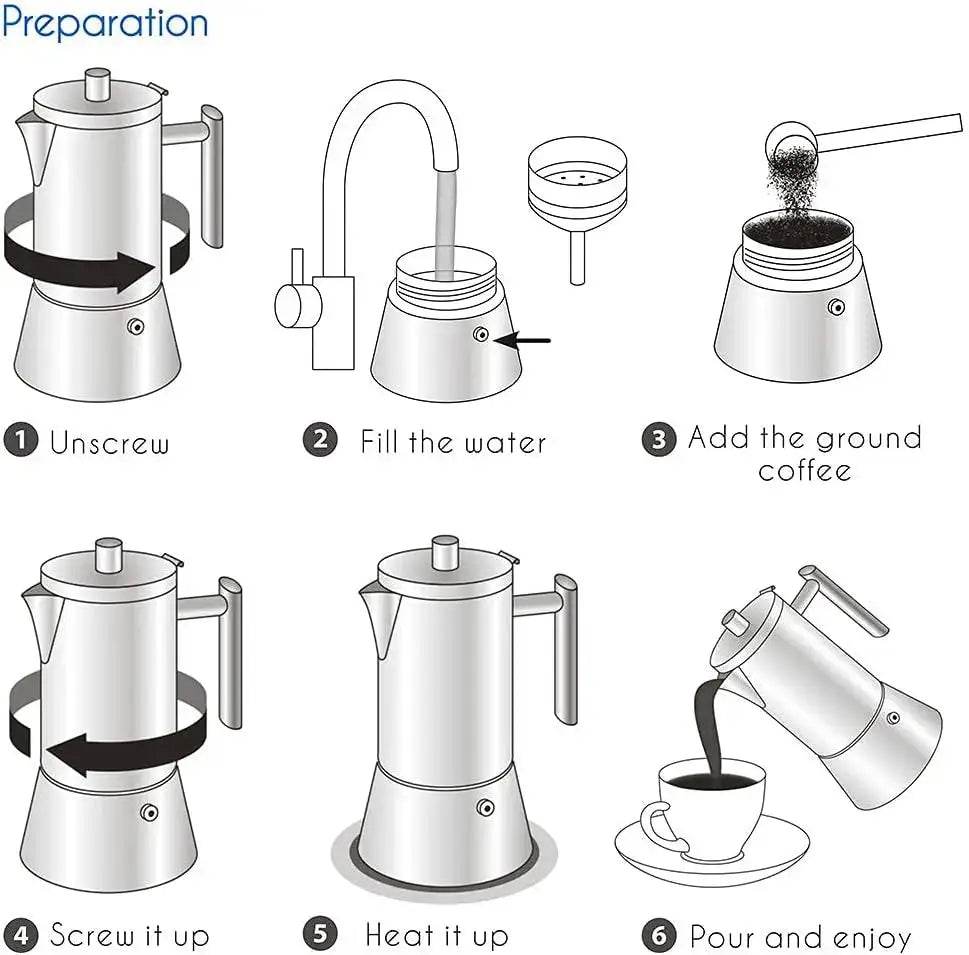 Preparation

1 Unscrew

2 Fill the water

3 Add the ground coffee

4 Screw it up

5 Heat it up

6 Pour and enjoy