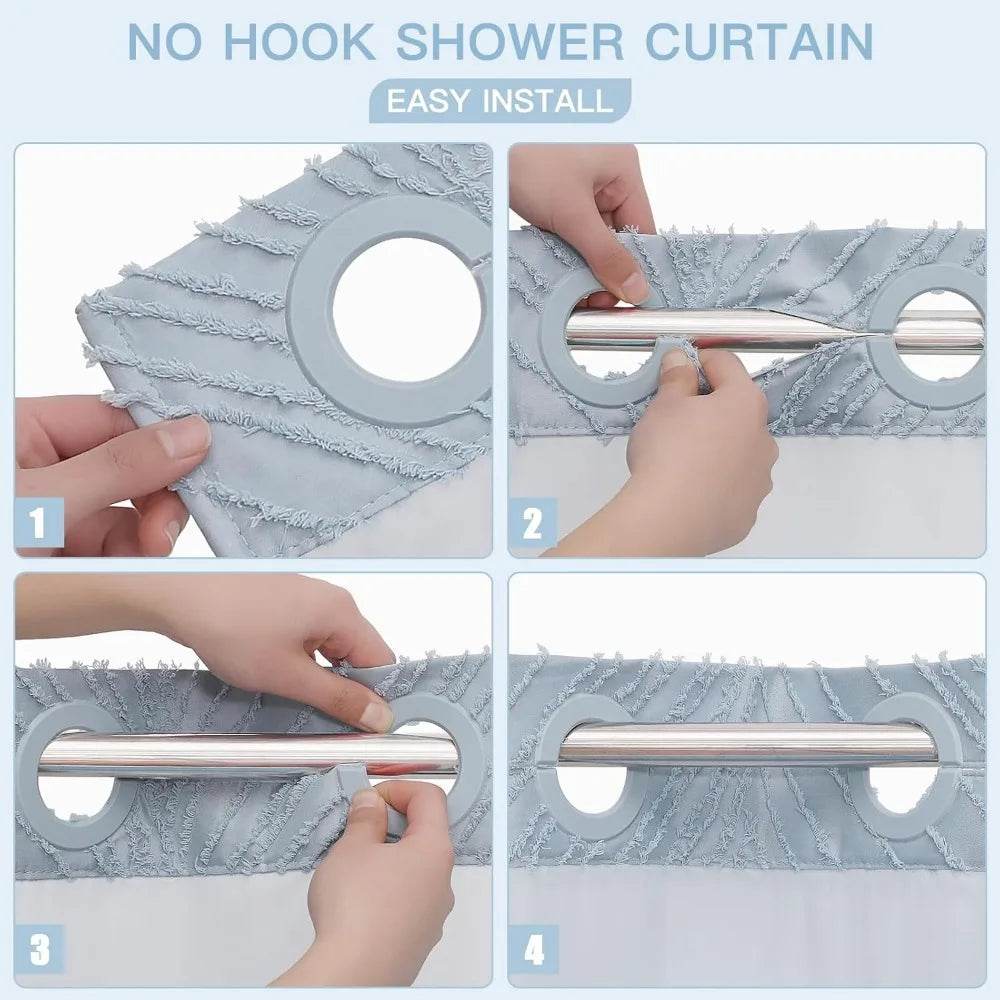 NO HOOK SHOWER CURTAIN
EASY INSTALL

1

2

3

4