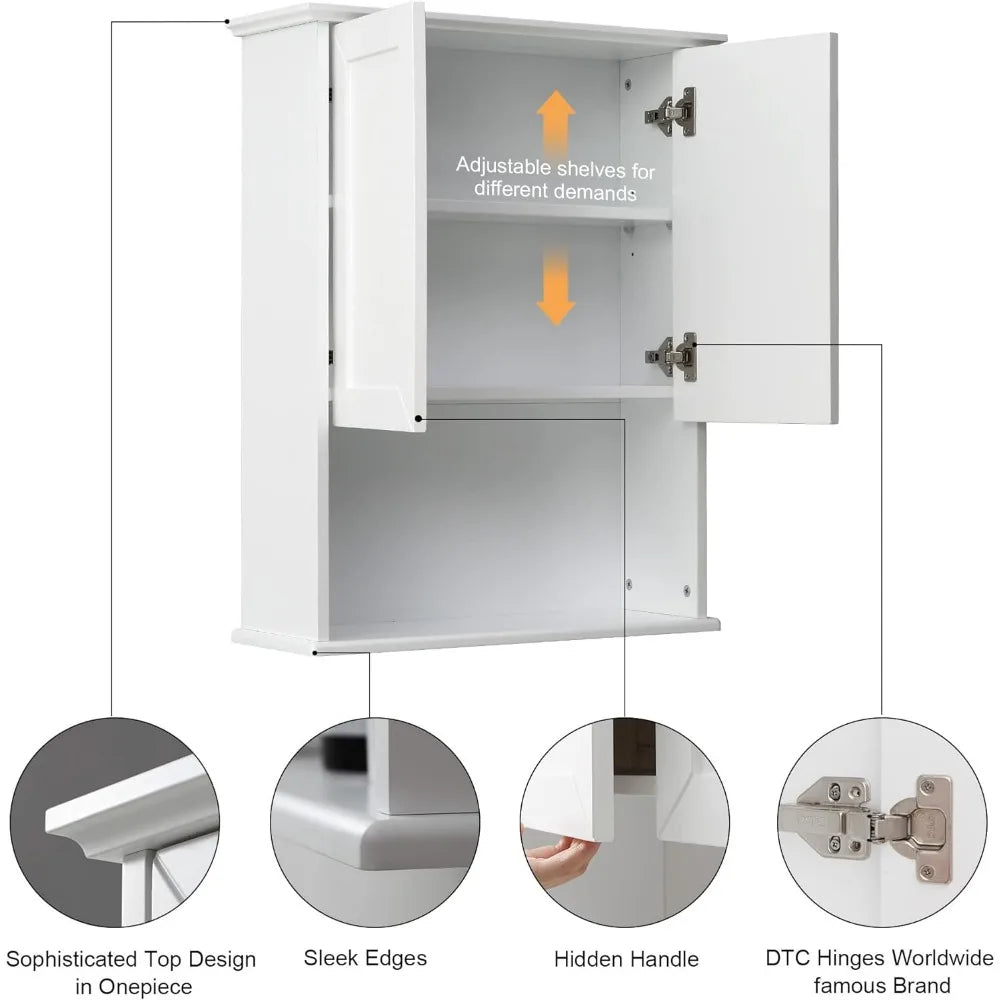 Adjustable shelves for different demands

Sophisticated Top Design in Onepiece

Sleek Edges

Hidden Handle

DTC Hinges Worldwide famous Brand