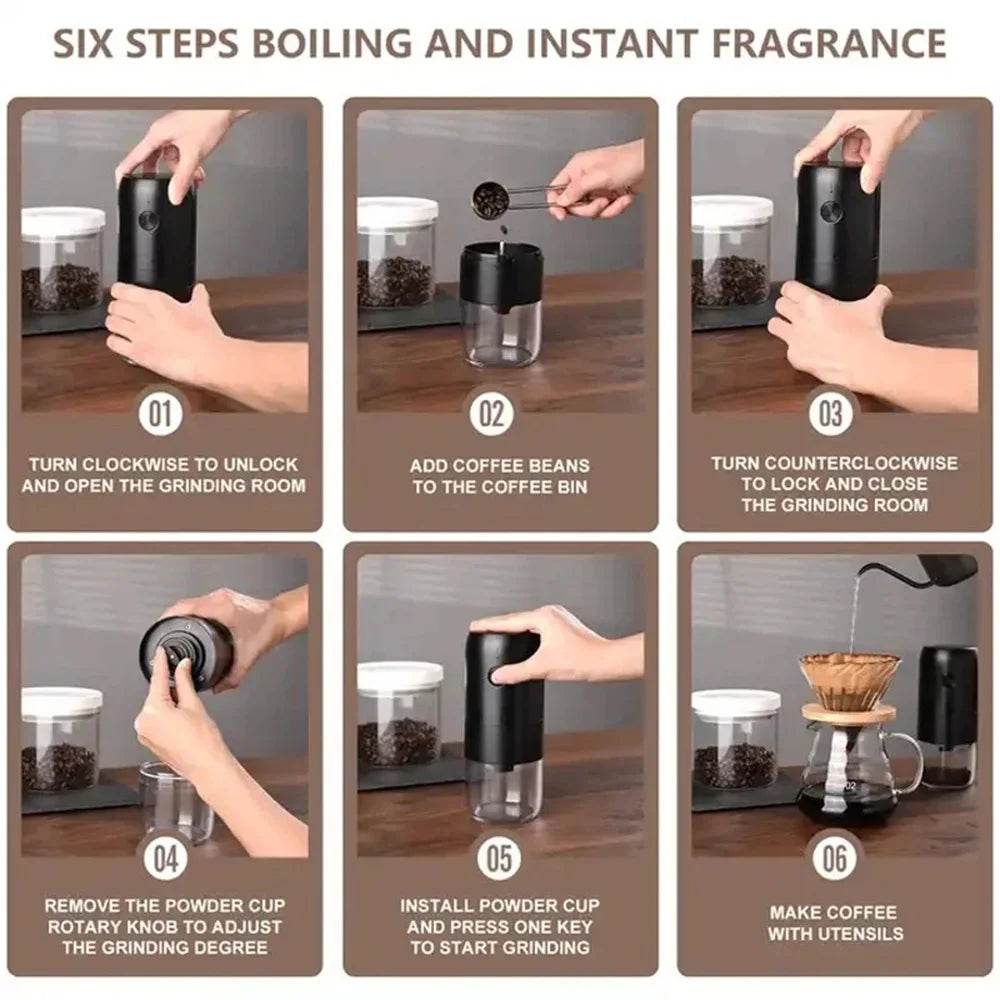 SIX STEPS BOILING AND INSTANT FRAGRANCE

01

TURN CLOCKWISE TO UNLOCK AND OPEN THE GRINDING ROOM

02

ADD COFFEE BEANS TO THE COFFEE BIN

03

TURN COUNTERCLOCKWISE TO LOCK AND CLOSE THE GRINDING ROOM

04

REMOVE THE POWDER CUP ROTARY KNOB TO ADJUST THE GRINDING DEGREE

05

INSTALL POWDER CUP AND PRESS ONE KEY TO START GRINDING

06

MAKE COFFEE WITH UTENSILS