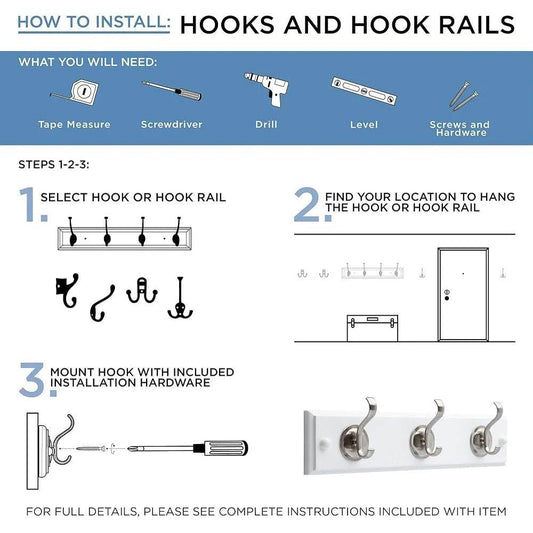 HOW TO INSTALL: HOOKS AND HOOK RAILS

WHAT YOU WILL NEED:

Tape Measure
Screwdriver
Drill
Level
Screws and Hardware

STEPS 1-2-3:

1. SELECT HOOK OR HOOK RAIL

2. FIND YOUR LOCATION TO HANG THE HOOK OR HOOK RAIL

3. MOUNT HOOK WITH INCLUDED INSTALLATION HARDWARE

FOR FULL DETAILS, PLEASE SEE COMPLETE INSTRUCTIONS INCLUDED WITH ITEM