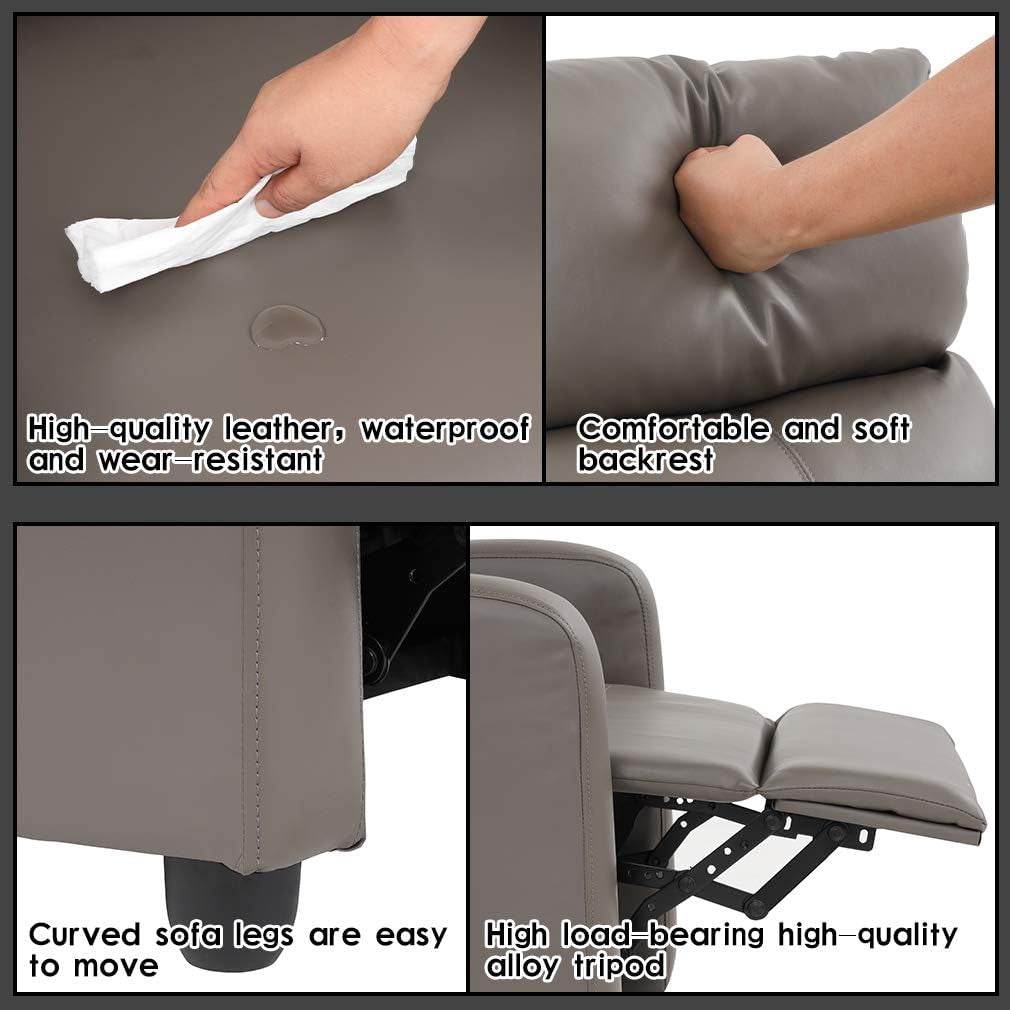 High-quality leather, waterproof and wear-resistant

Comfortable and soft backrest

Curved sofa legs are easy to move

High load-bearing high-quality alloy tripod