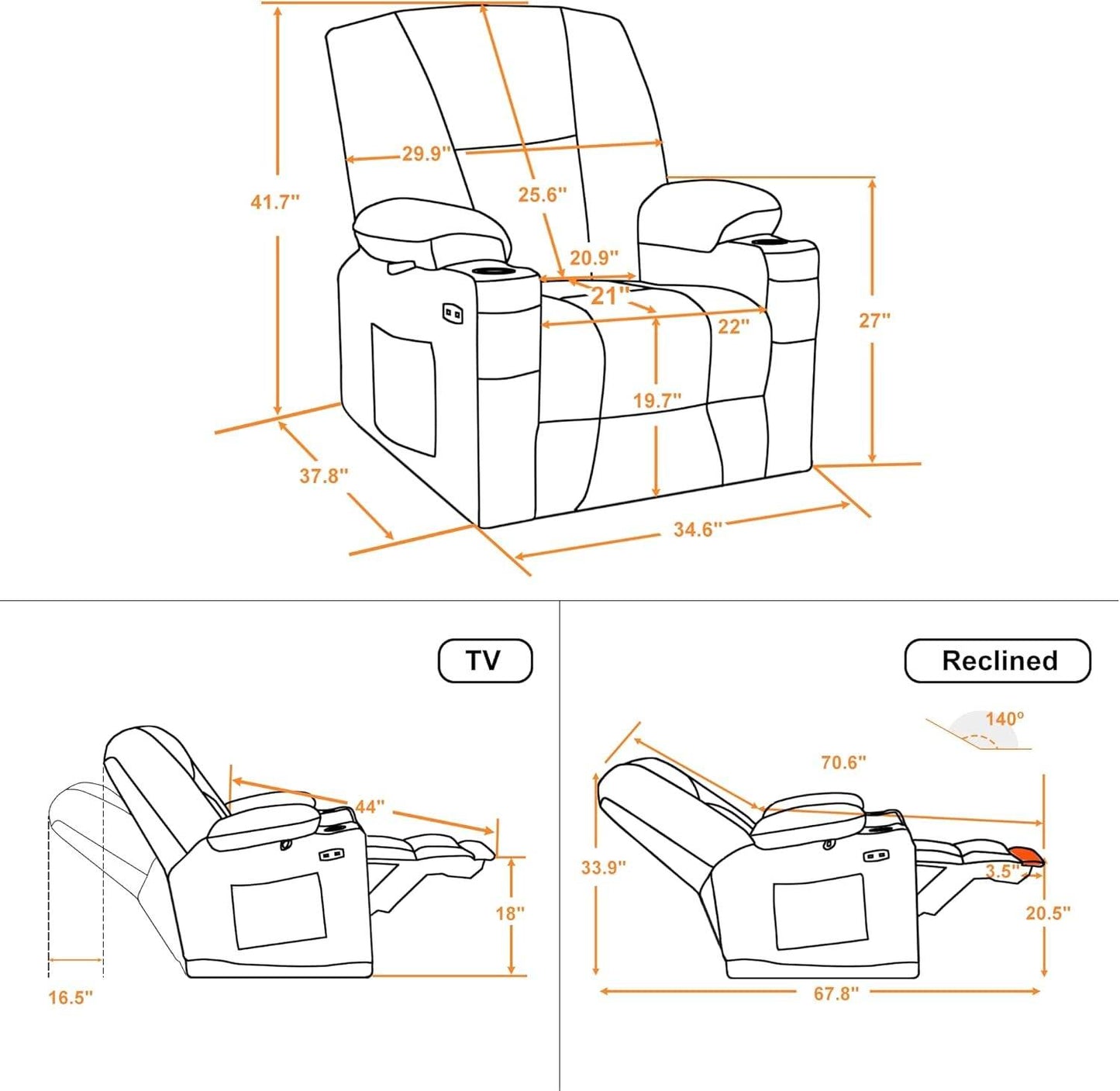 29.9"
41.7"
25.6"
20.9"
21"
22"
27"
19.7"
37.8"
34.6"

TV

44"
18"
16.5"

Reclined

140°
70.6"
33.9"
3.5"
20.5"
67.8"