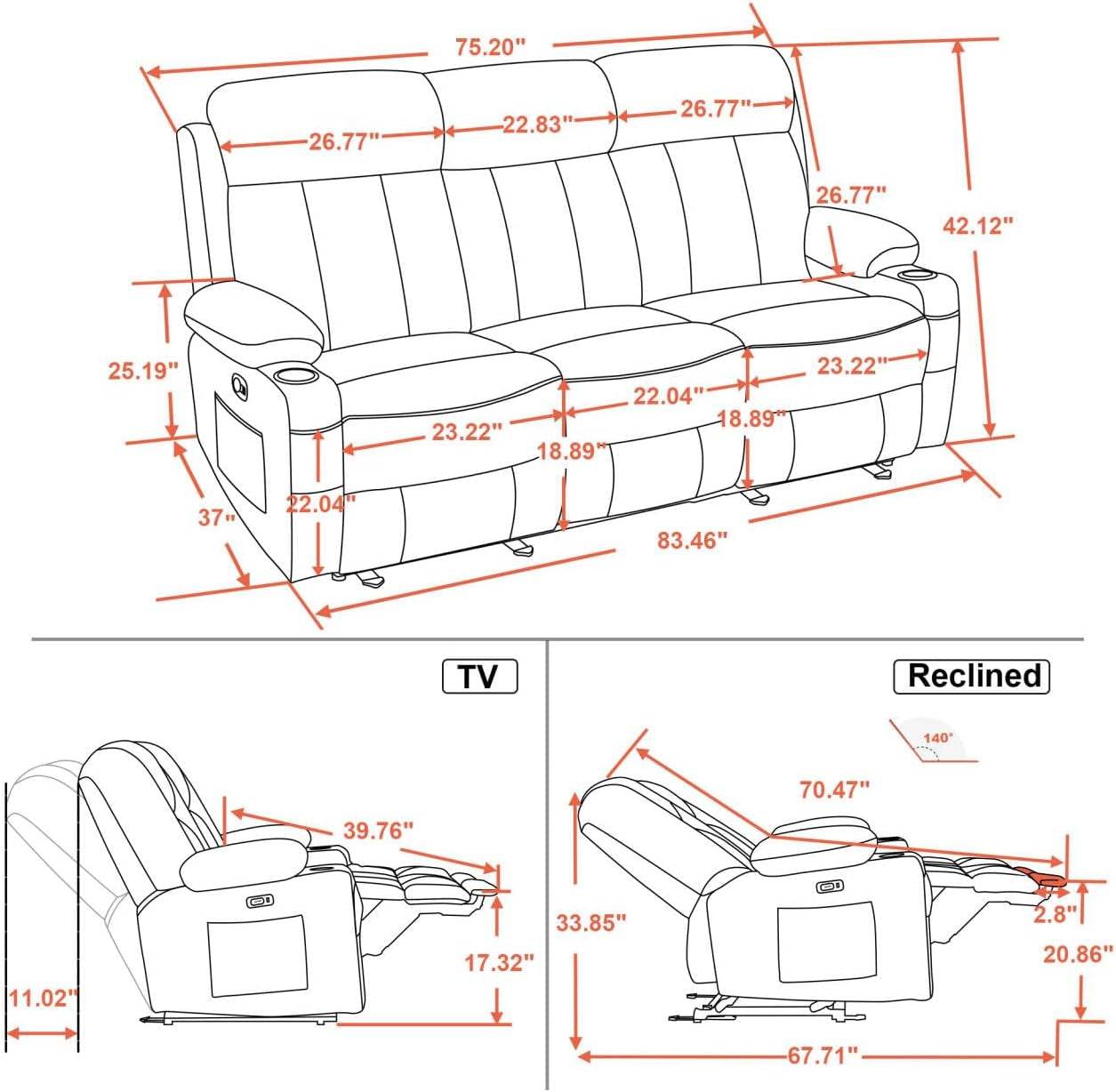 75.20"
26.77"
22.83"
26.77"
26.77"
42.12"
25.19"
23.22"
22.04"
23.22"
18.89"
18.89"
22.04"
37"
83.46"

TV
39.76"
17.32"
11.02"

Reclined
140°
70.47"
33.85"
2.8"
20.86"
67.71"