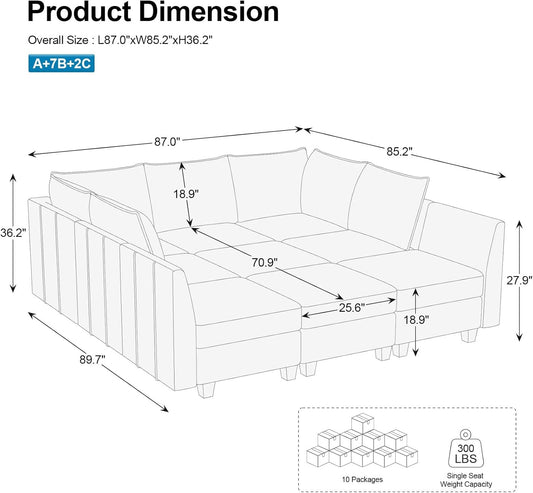 Product Dimension

Overall Size : L87.0"xW85.2"xH36.2"

A+7B+2C

87.0"

85.2"

18.9"

36.2"

70.9"

27.9"

25.6"

18.9"

89.7"

10 Packages

300 LBS

Single Seat Weight Capacity