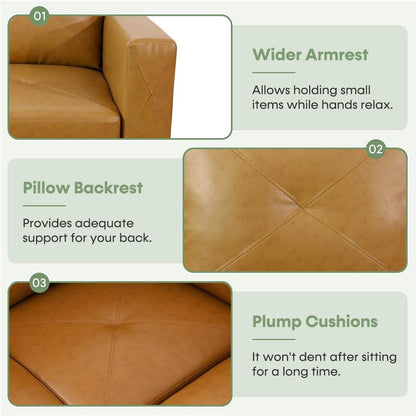 01

Wider Armrest

Allows holding small items while hands relax.

02

Pillow Backrest

Provides adequate support for your back.

03

Plump Cushions

It won't dent after sitting for a long time.