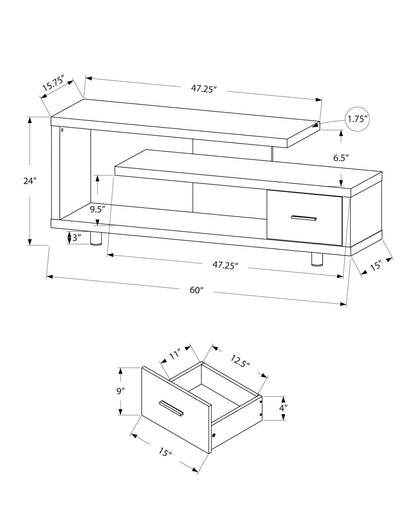 15.75"
47.25"
1.75"
6.5"
24"
9.5"
3"
47.25"
15"
60"
11"
12.5"
9"
4"
15"