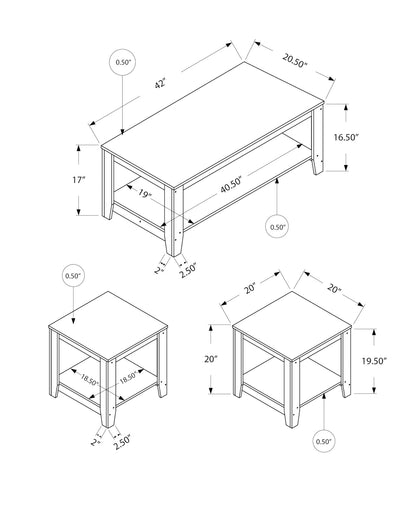 0.50"

42"

20.50"

16.50"

17"

19"

40.50"

0.50"

2"

2.50"

0.50"

18.50"

18.50"

2"

2.50"

20"

20"

20"

19.50"

0.50"