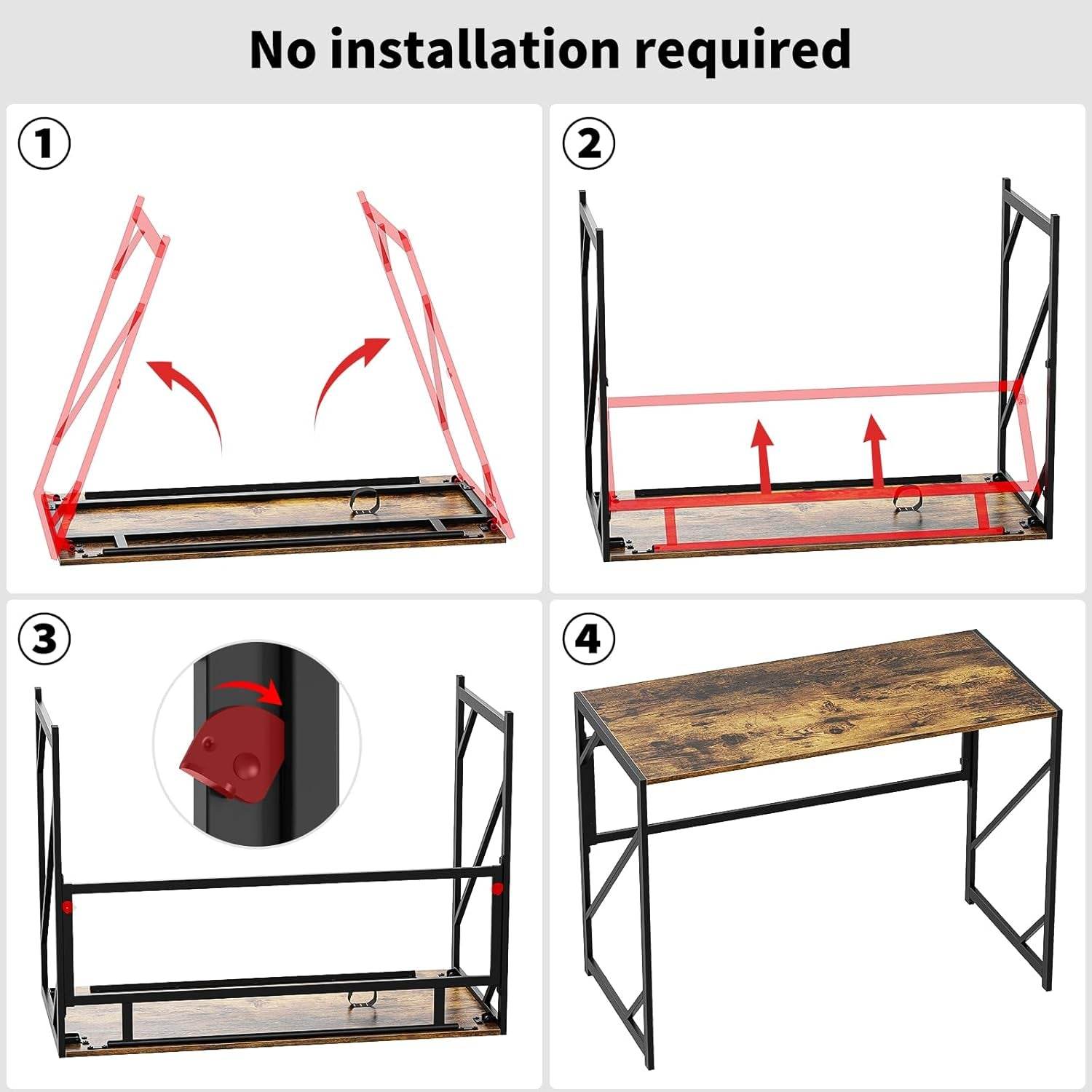 No installation required

①

②

③

④