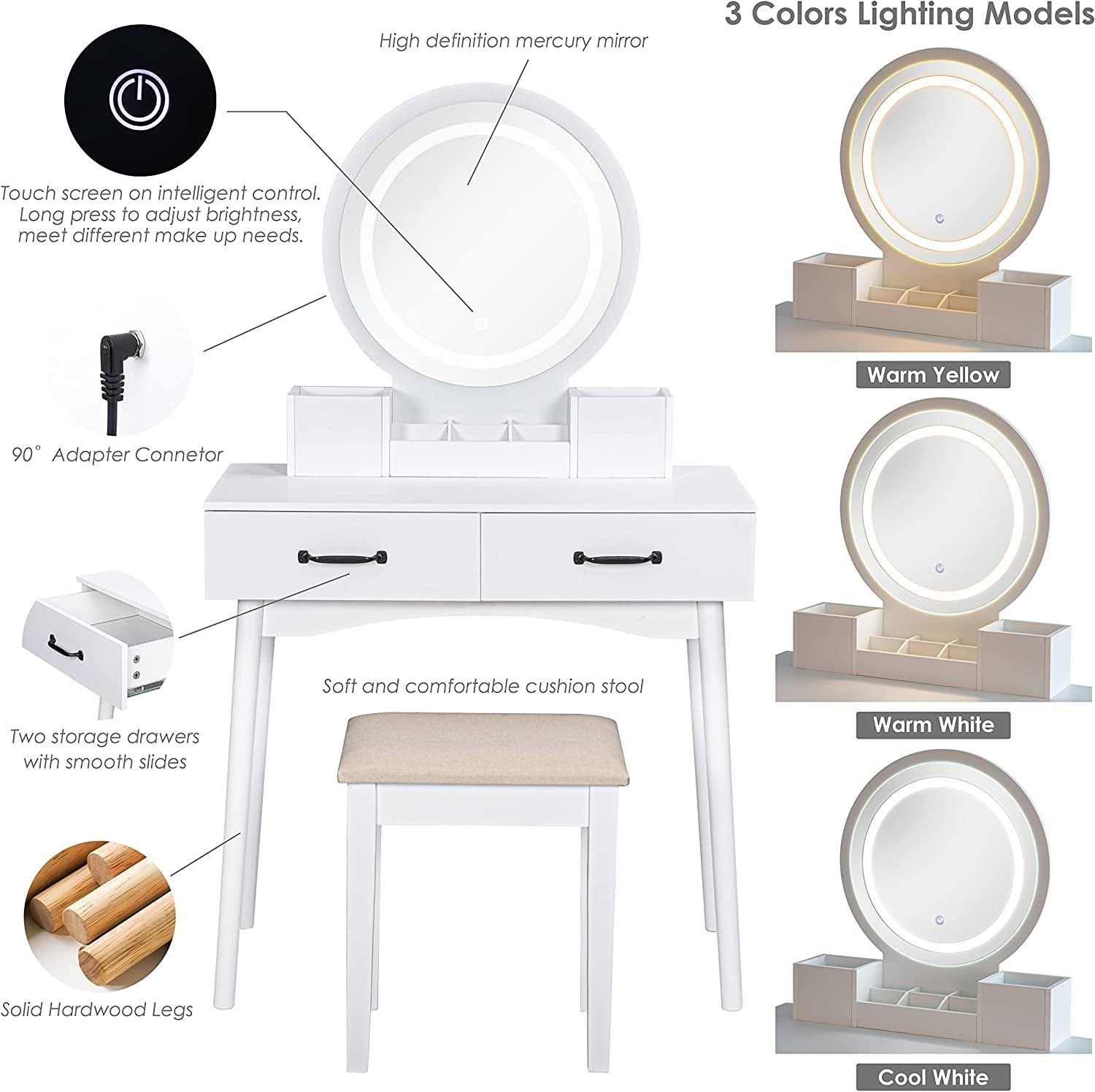 3 Colors Lighting Models

High definition mercury mirror

Touch screen on intelligent control. Long press to adjust brightness, meet different make up needs.

90° Adapter Connetor

Two storage drawers with smooth slides

Soft and comfortable cushion stool

Solid Hardwood Legs

Warm Yellow

Warm White

Cool White