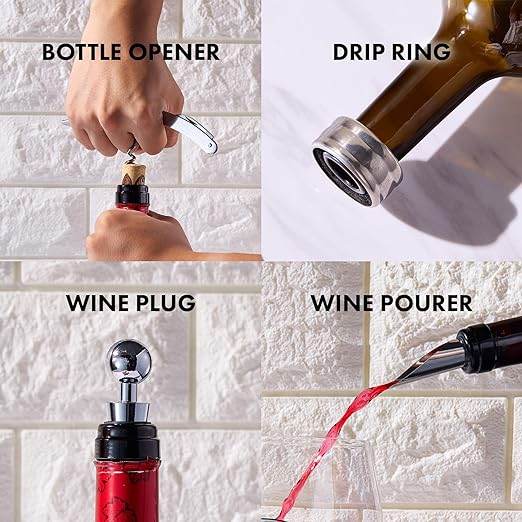 BOTTLE OPENER

DRIP RING

WINE PLUG

WINE POURER