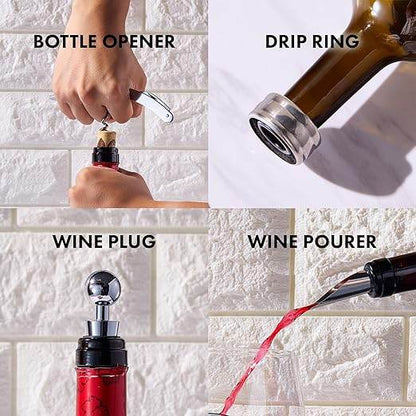 BOTTLE OPENER

DRIP RING

WINE PLUG

WINE POURER