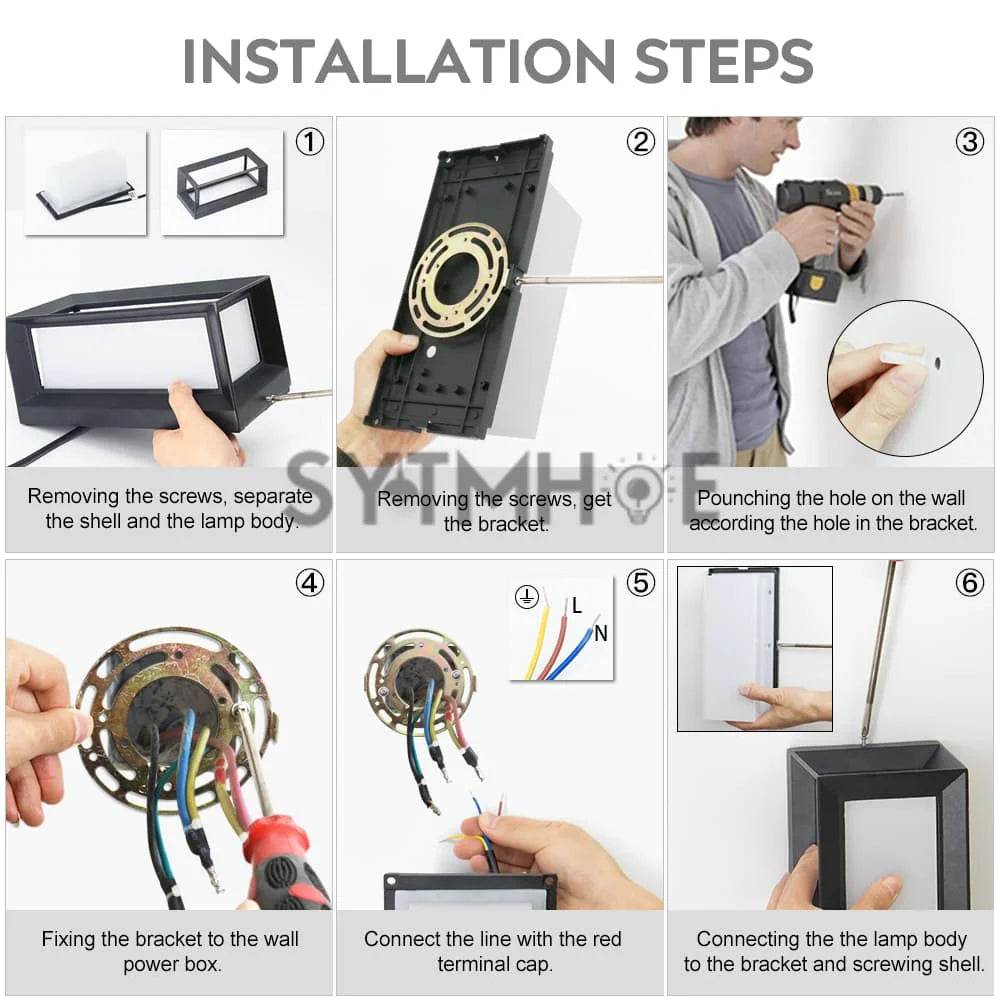 INSTALLATION STEPS

①

Removing the screws, separate the shell and the lamp body.

②

Removing the screws, get the bracket.

③

Pounching the hole on the wall according the hole in the bracket.

SYTMHOE

④

Fixing the bracket to the wall power box.

⑤

L

N

Connect the line with the red terminal cap.

⑥

Connecting the the lamp body to the bracket and screwing shell.