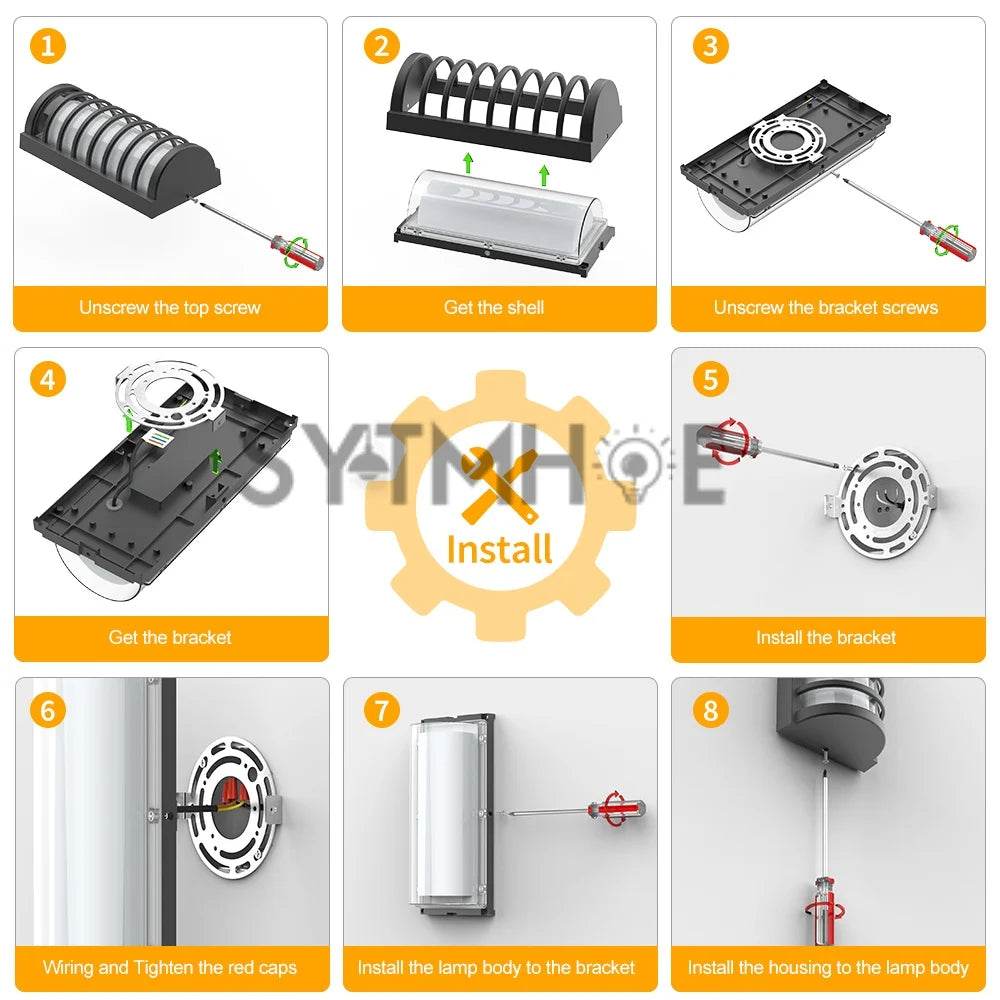 1
Unscrew the top screw

2
Get the shell

3
Unscrew the bracket screws

4
Get the bracket

SYTMHOE

Install

5
Install the bracket

6
Wiring and Tighten the red caps

7
Install the lamp body to the bracket

8
Install the housing to the lamp body