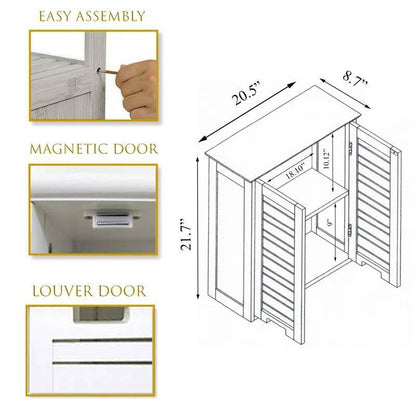 EASY ASSEMBLY

MAGNETIC DOOR

LOUVER DOOR

20.5"

8.7"

21.7"

18.10"

10.12"

9"