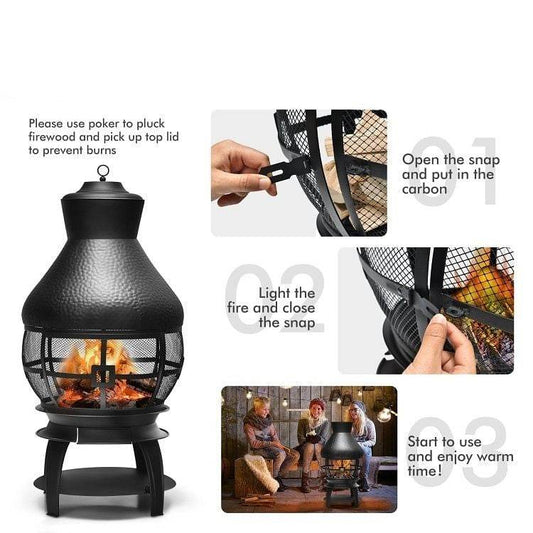 Please use poker to pluck firewood and pick up top lid to prevent burns

01

Open the snap and put in the carbon

02

Light the fire and close the snap

03

Start to use and enjoy warm time!