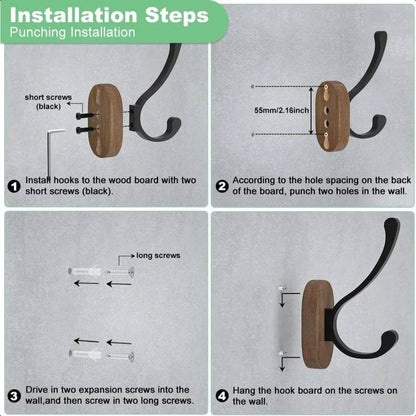 Installation Steps
Punching Installation

short screws (black)

1 Install hooks to the wood board with two short screws (black).

55mm/2.16inch

2 According to the hole spacing on the back of the board, punch two holes in the wall.

long screws

3 Drive in two expansion screws into the wall,and then screw in two long screws.

4 Hang the hook board on the screws on the wall.