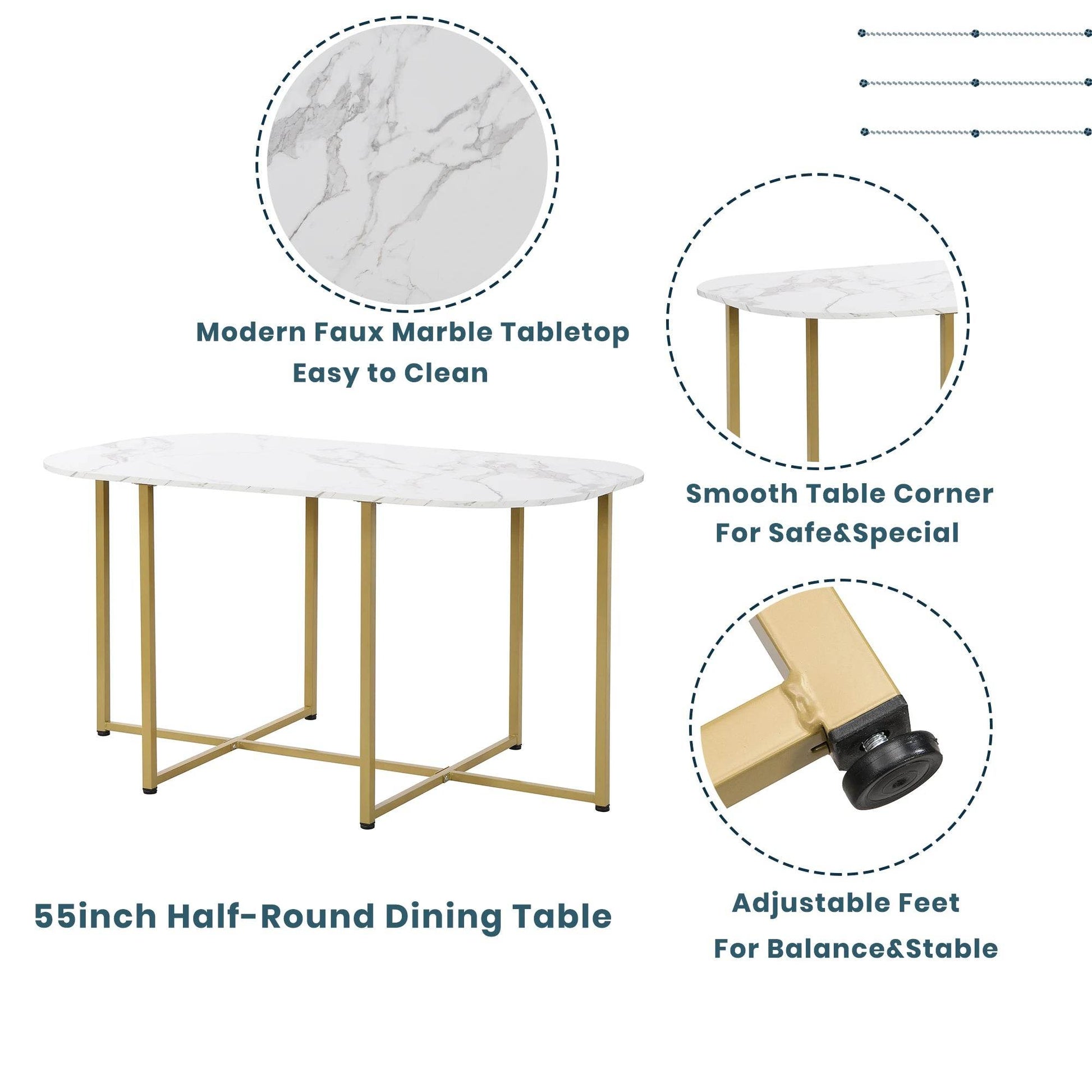 Modern Faux Marble Tabletop
Easy to Clean

Smooth Table Corner
For Safe&Special

55inch Half-Round Dining Table

Adjustable Feet
For Balance&Stable