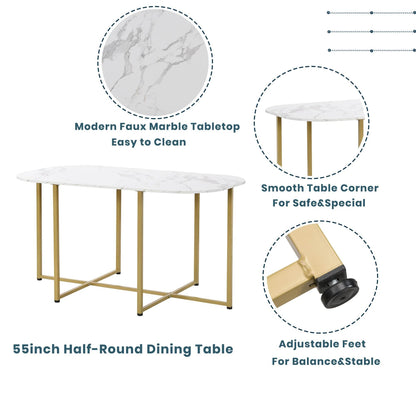 Modern Faux Marble Tabletop
Easy to Clean

Smooth Table Corner
For Safe&Special

55inch Half-Round Dining Table

Adjustable Feet
For Balance&Stable