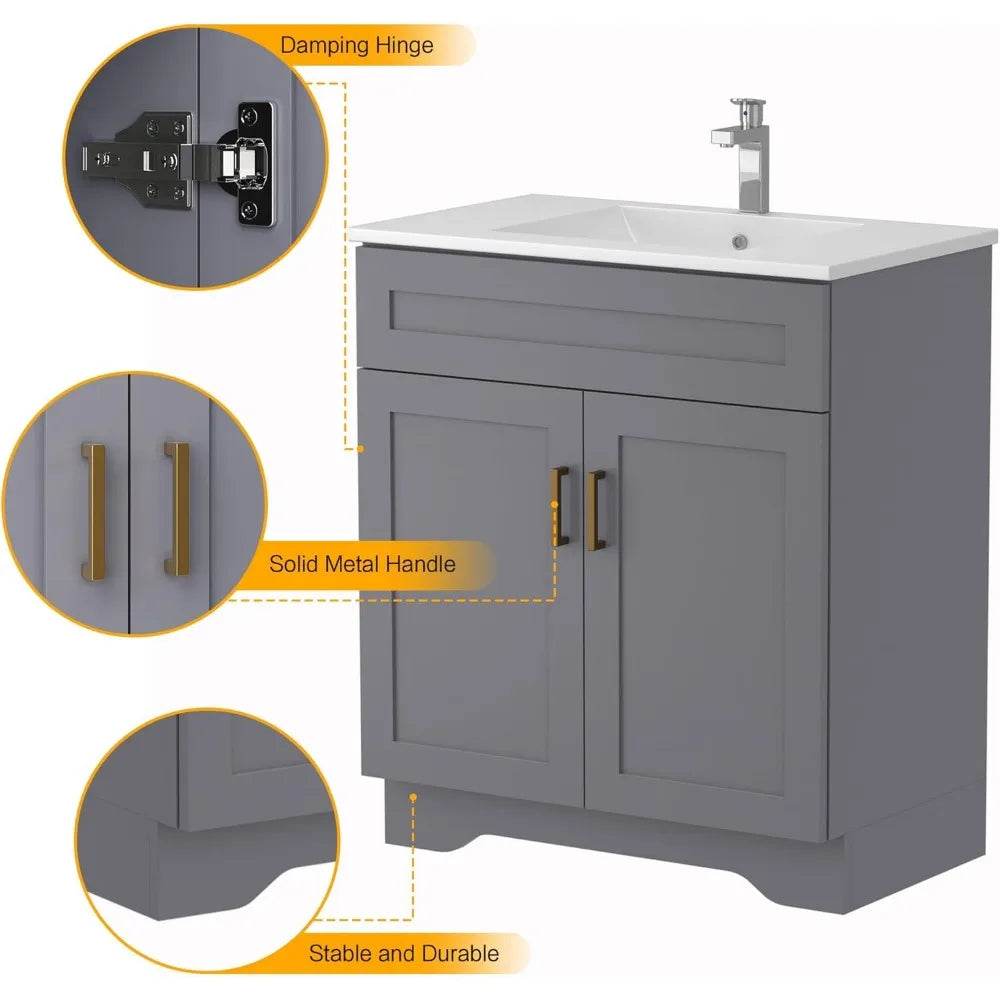 Damping Hinge

Solid Metal Handle

Stable and Durable