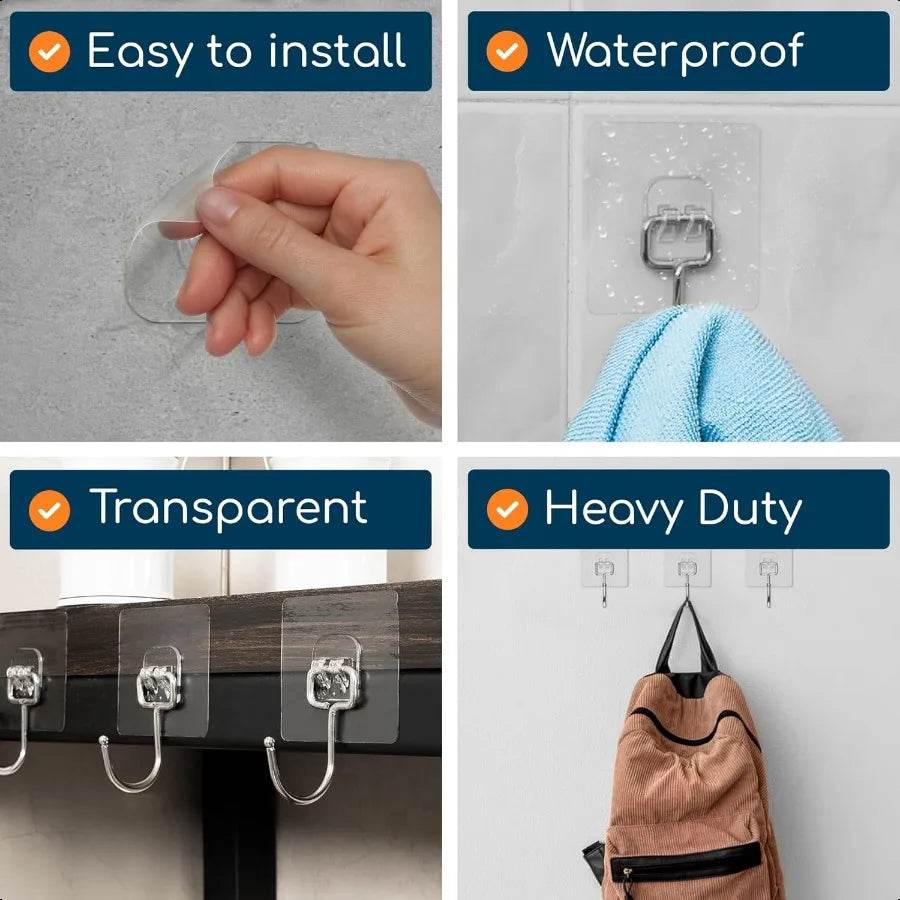 Easy to install

Waterproof

Transparent

Heavy Duty