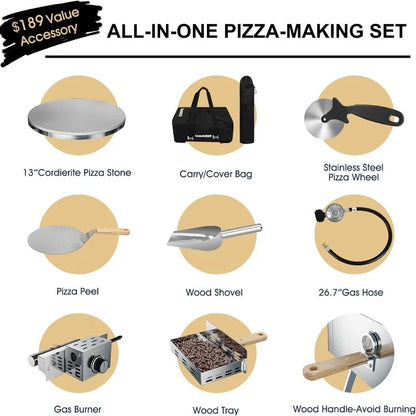 $189 Value Accessory

ALL-IN-ONE PIZZA-MAKING SET

13"Cordierite Pizza Stone

Carry/Cover Bag

Stainless Steel Pizza Wheel

Pizza Peel

Wood Shovel

26.7"Gas Hose

Gas Burner

Wood Tray

Wood Handle-Avoid Burning