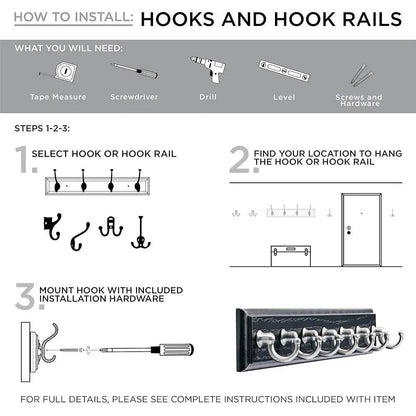 HOW TO INSTALL: HOOKS AND HOOK RAILS

WHAT YOU WILL NEED:

Tape Measure

Screwdriver

Drill

Level

Screws and Hardware

STEPS 1-2-3:

1. SELECT HOOK OR HOOK RAIL

2. FIND YOUR LOCATION TO HANG THE HOOK OR HOOK RAIL

3. MOUNT HOOK WITH INCLUDED INSTALLATION HARDWARE

FOR FULL DETAILS, PLEASE SEE COMPLETE INSTRUCTIONS INCLUDED WITH ITEM