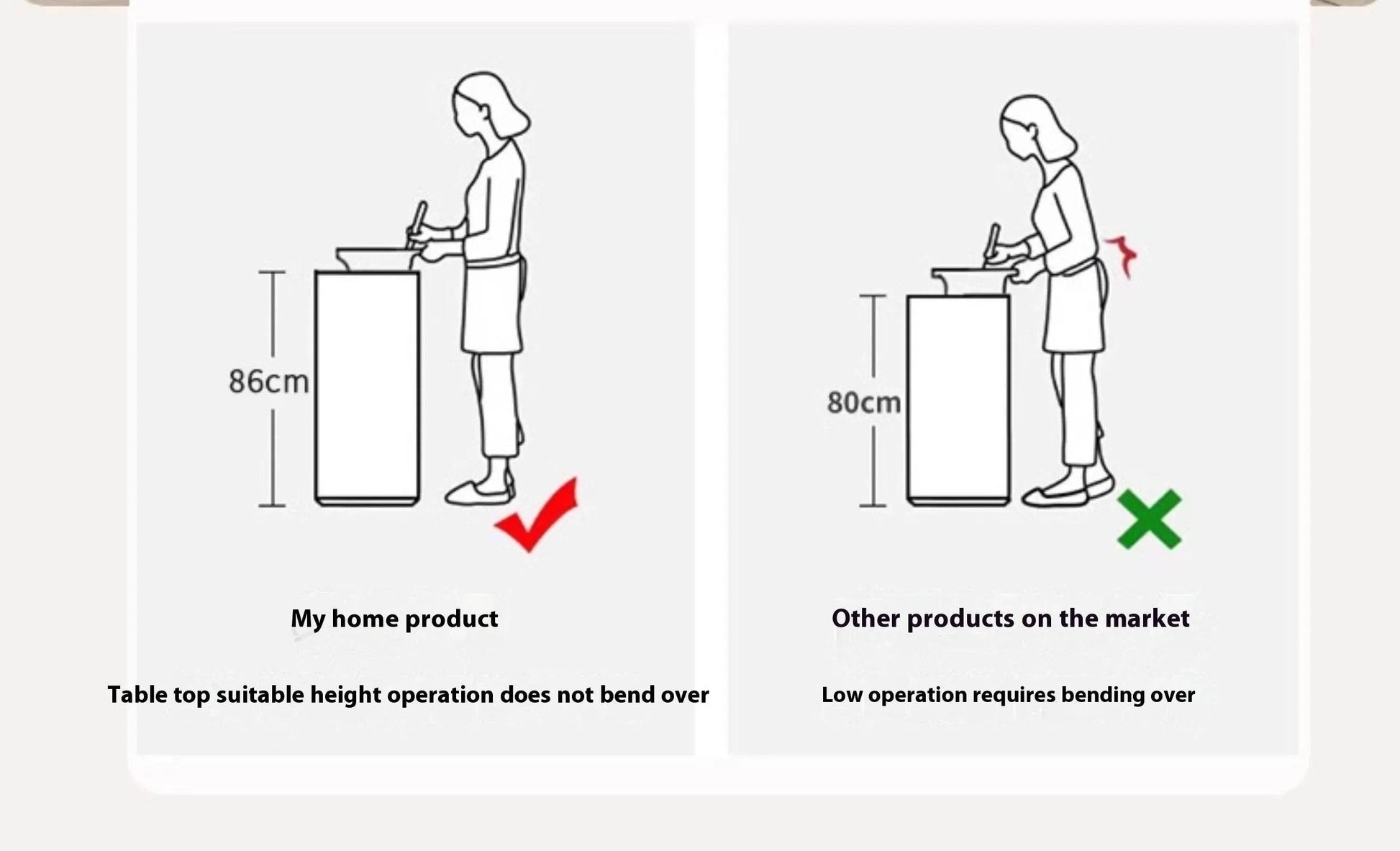 86cm

My home product

Table top suitable height operation does not bend over

80cm

Other products on the market

Low operation requires bending over