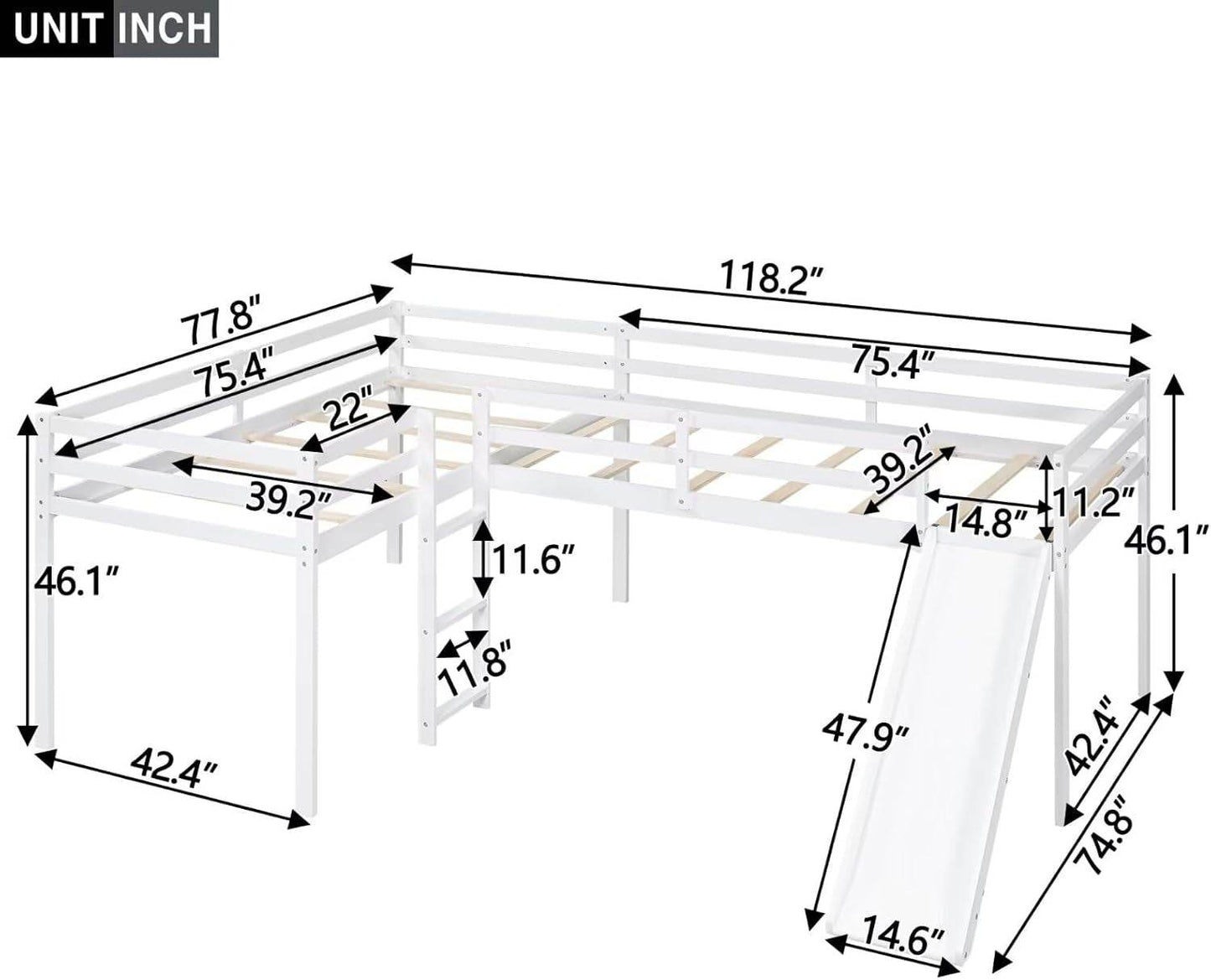 UNIT INCH

118.2″
77.8″
75.4″
75.4″
22″
39.2″
39.2″
14.8″
11.2″
46.1″
46.1″
11.6″
11.8″
47.9″
42.4″
42.4″
74.8″
14.6″