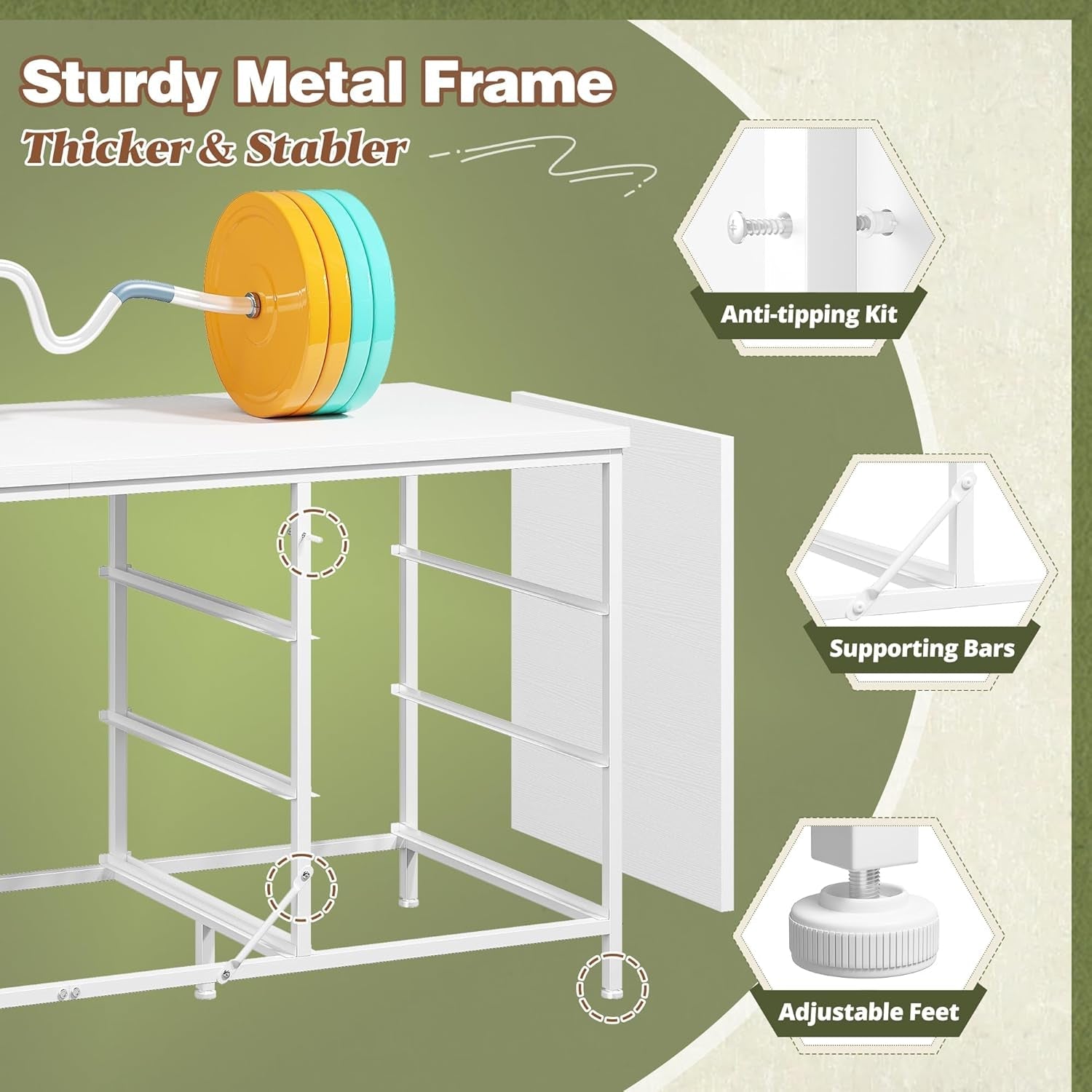 Sturdy Metal Frame
Thicker & Stabler

Anti-tipping Kit

Supporting Bars

Adjustable Feet