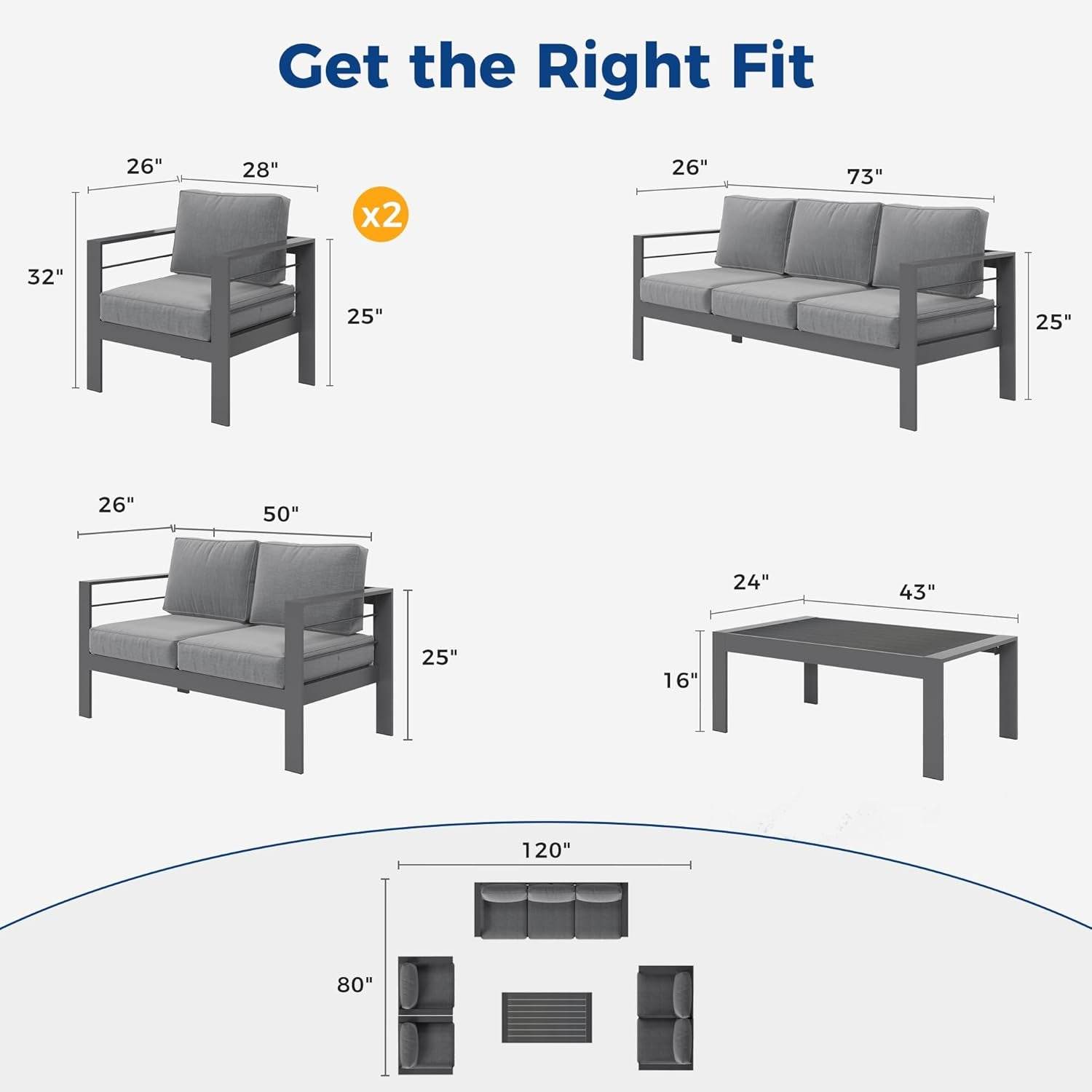 Get the Right Fit

26"
28"
x2
32"
25"

26"
73"
25"

26"
50"
25"

24"
43"
16"

120"
80"