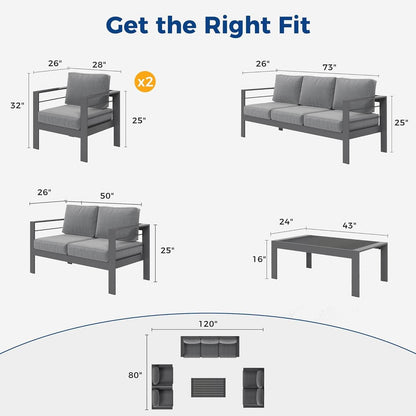 Get the Right Fit

26"
28"
x2
32"
25"

26"
73"
25"

26"
50"
25"

24"
43"
16"

120"
80"