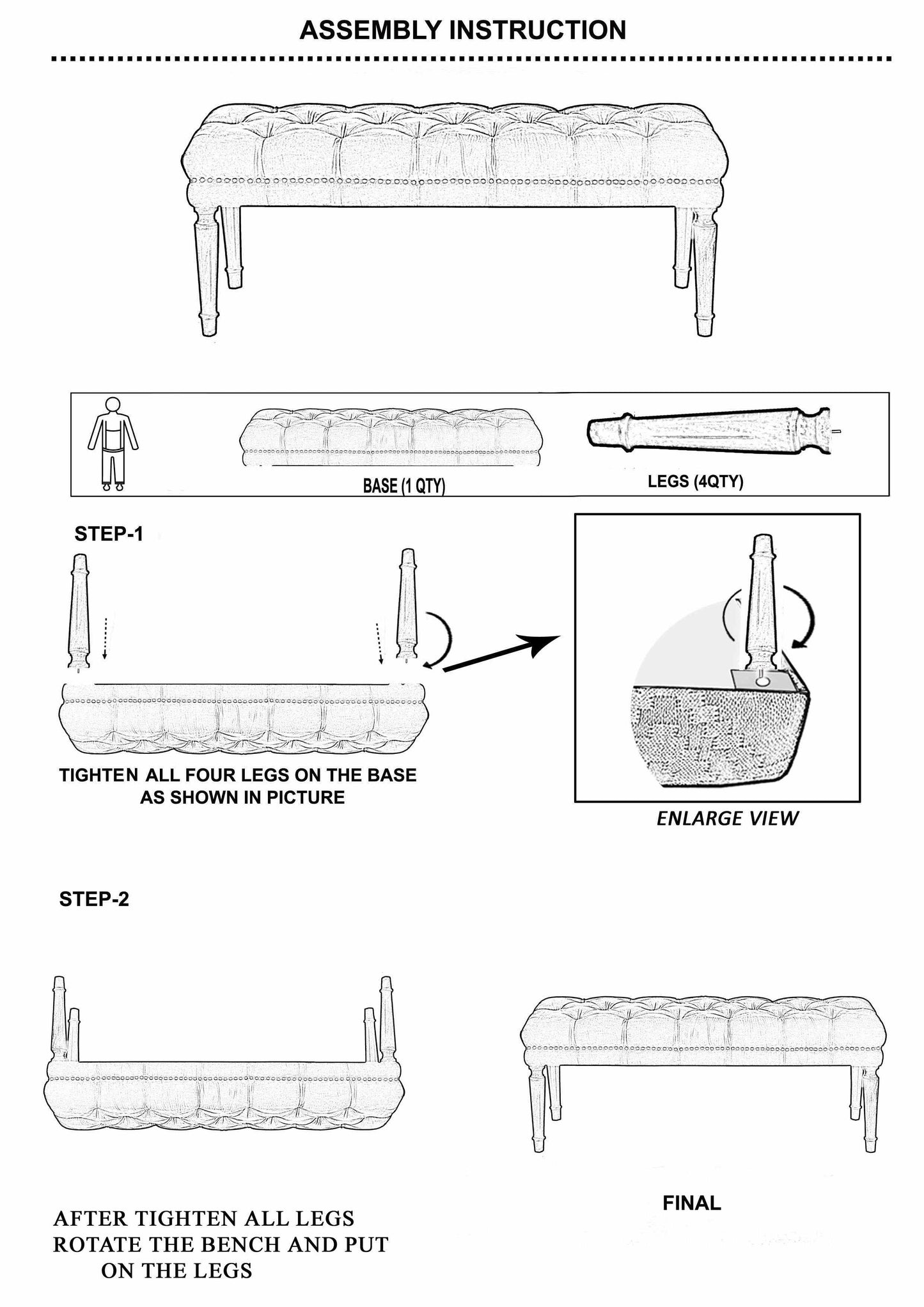 ASSEMBLY INSTRUCTION

BASE (1 QTY)

LEGS (4QTY)

STEP-1

TIGHTEN ALL FOUR LEGS ON THE BASE AS SHOWN IN PICTURE

ENLARGE VIEW

STEP-2

AFTER TIGHTEN ALL LEGS ROTATE THE BENCH AND PUT ON THE LEGS

FINAL