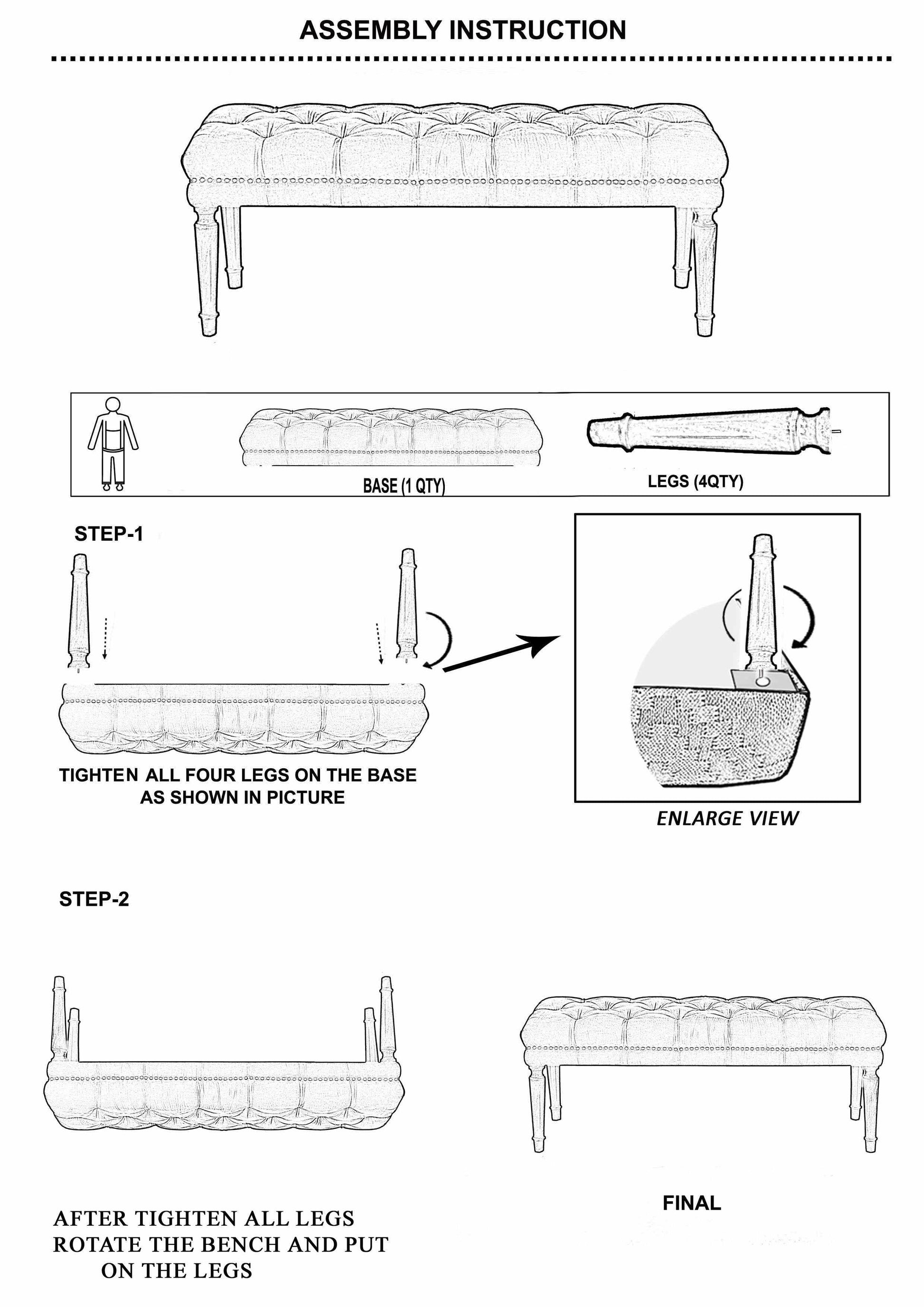 ASSEMBLY INSTRUCTION

BASE (1 QTY)

LEGS (4QTY)

STEP-1

TIGHTEN ALL FOUR LEGS ON THE BASE AS SHOWN IN PICTURE

ENLARGE VIEW

STEP-2

AFTER TIGHTEN ALL LEGS ROTATE THE BENCH AND PUT ON THE LEGS

FINAL