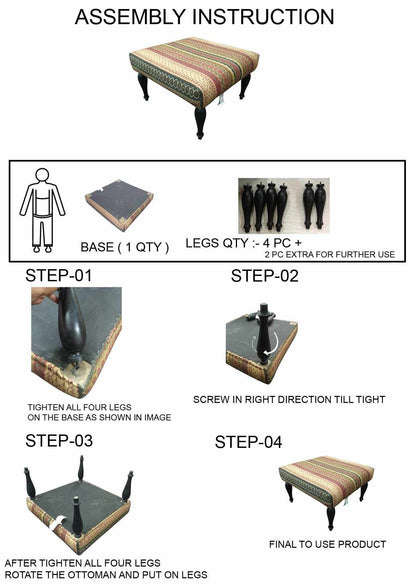 ASSEMBLY INSTRUCTION

BASE ( 1 QTY )

LEGS QTY :- 4 PC +
2 PC EXTRA FOR FURTHER USE

STEP-01

TIGHTEN ALL FOUR LEGS ON THE BASE AS SHOWN IN IMAGE

STEP-02

SCREW IN RIGHT DIRECTION TILL TIGHT

STEP-03

AFTER TIGHTEN ALL FOUR LEGS ROTATE THE OTTOMAN AND PUT ON LEGS

STEP-04

FINAL TO USE PRODUCT